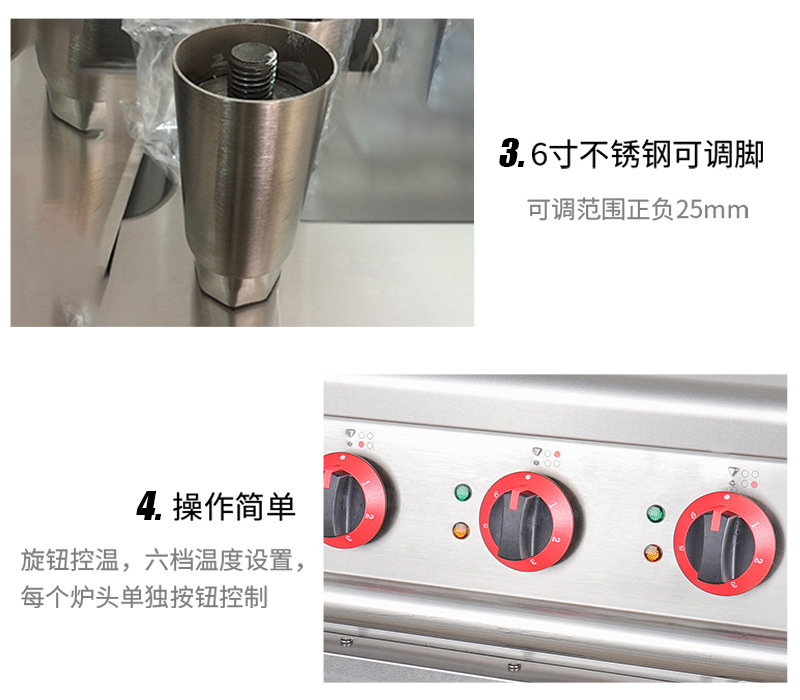 3. 6寸不锈钢可调脚

可调范围正负25mm

4. 操作简单

旋钮控温，六档温度设置，每个炉头单独按钮控制