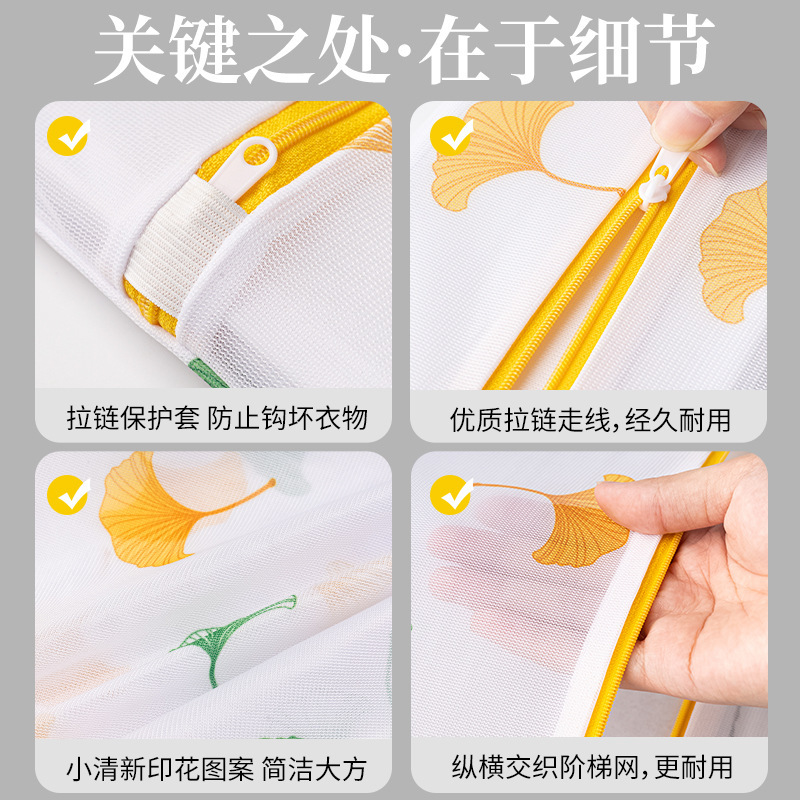 关键之处·在于细节

拉链保护套 防止钩坏衣物

优质拉链走线,经久耐用

小清新印花图案 简洁大方

纵横交织阶梯网,更耐用