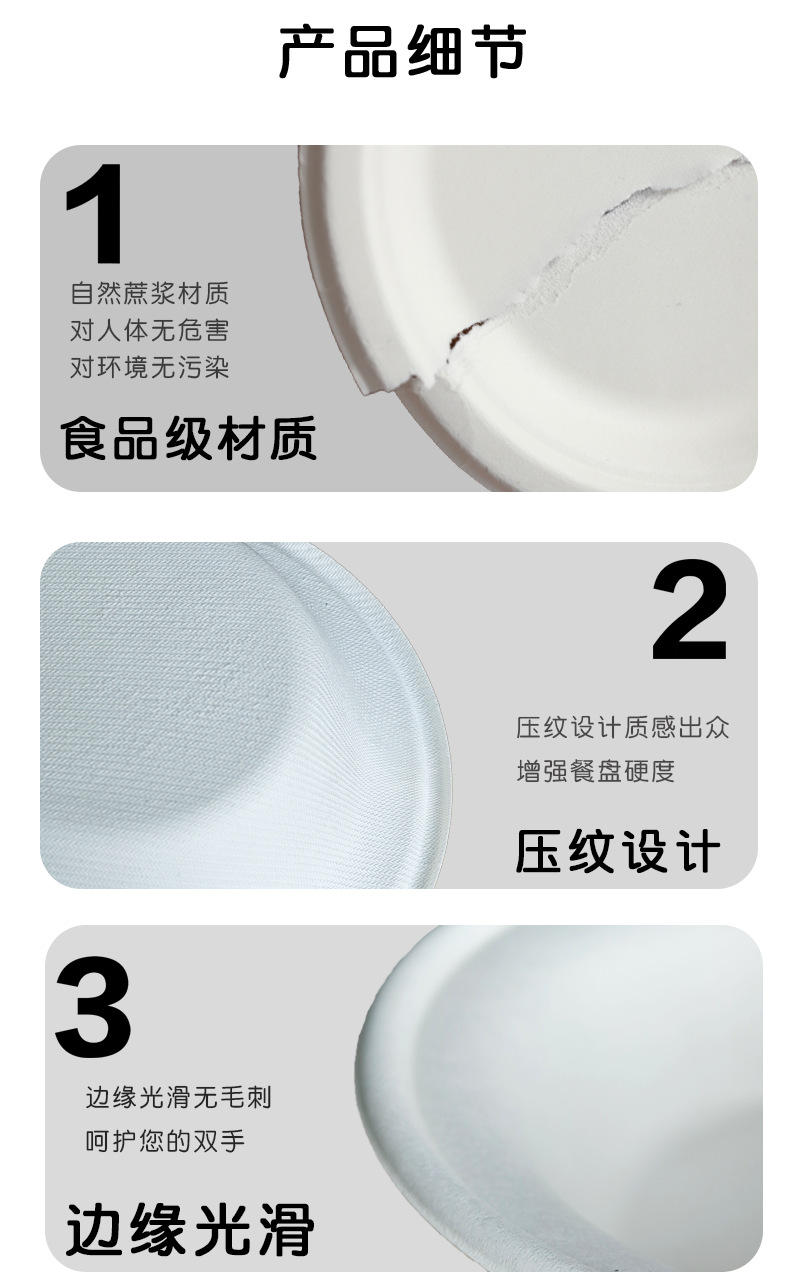 产品细节

1

自然蔗浆材质
对人体无危害
对环境无污染

食品级材质

2

压纹设计质感出众
增强餐盘硬度

压纹设计

3

边缘光滑无毛刺
呵护您的双手

边缘光滑