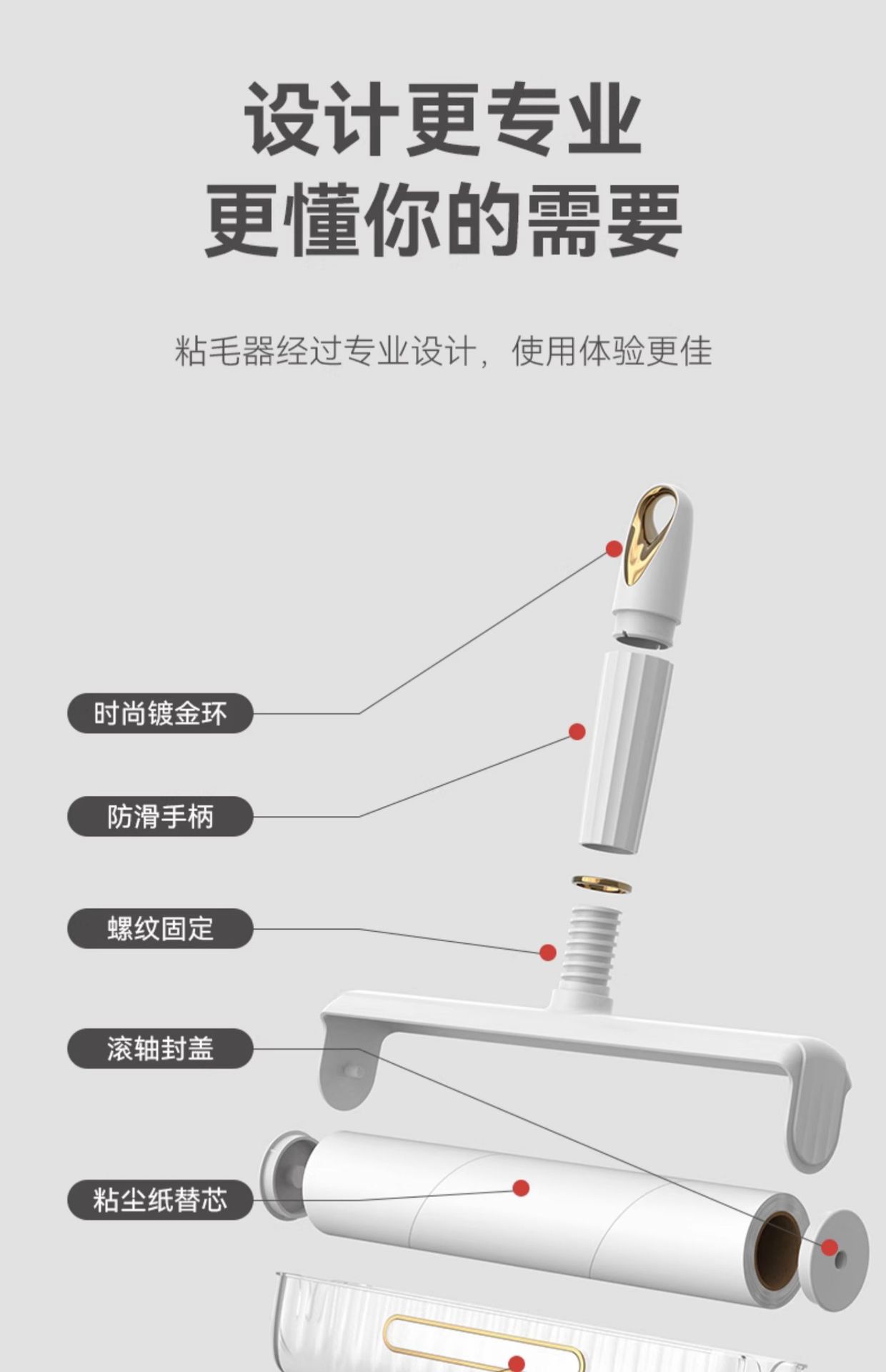 设计更专业
更懂你的需要

粘毛器经过专业设计，使用体验更佳

时尚镀金环

防滑手柄

螺纹固定

滚轴封盖

粘尘纸替芯