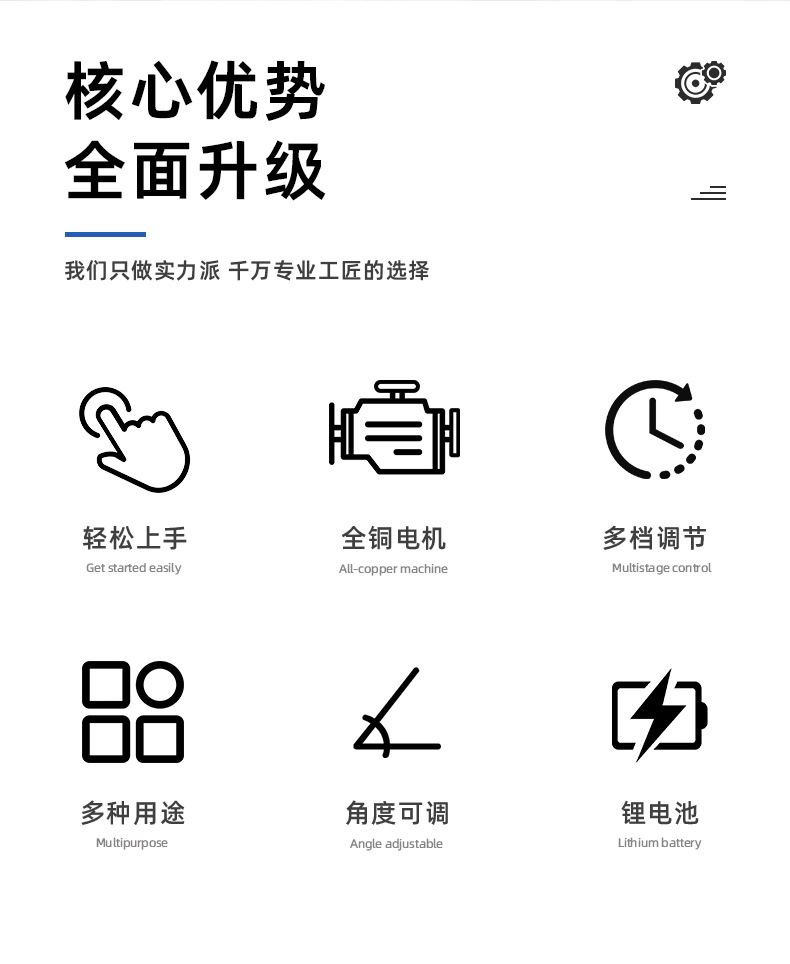 核心优势
全面升级

我们只做实力派 千万专业工匠的选择

轻松上手
Get started easily

全铜电机
All-copper machine

多档调节
Multistage control

多种用途
Multipurpose

角度可调
Angle adjustable

锂电池
Lithium battery