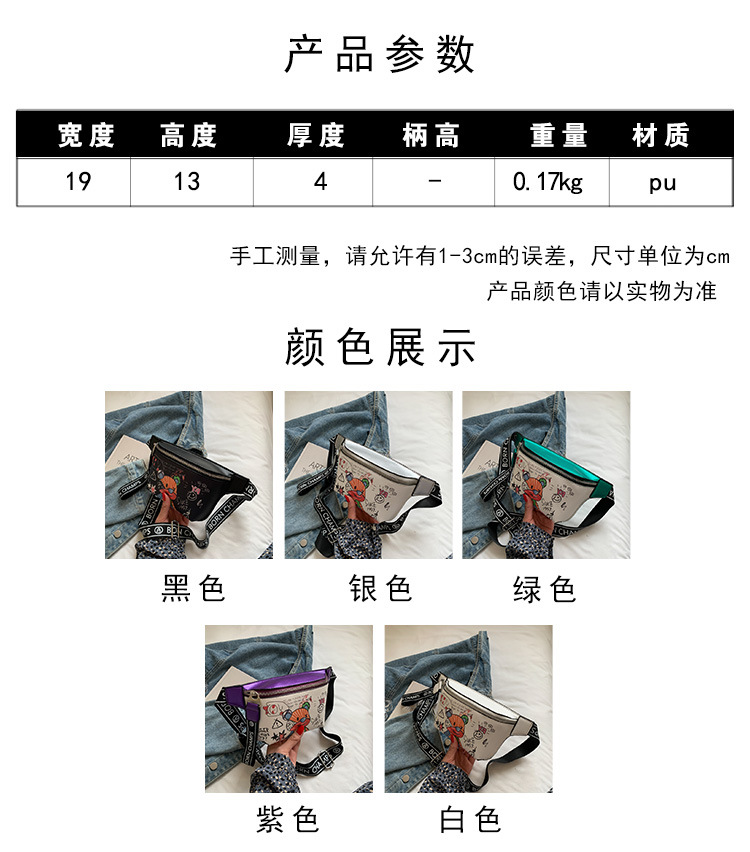 产品参数

| 宽度 | 高度 | 厚度 | 柄高 | 重量 | 材质 |
|---|---|---|---|---|---|
| 19 | 13 | 4 | - | 0.17kg | pu |

手工测量，请允许有1-3cm的误差，尺寸单位为cm
产品颜色请以实物为准

颜色展示

黑色 银色 绿色

紫色 白色