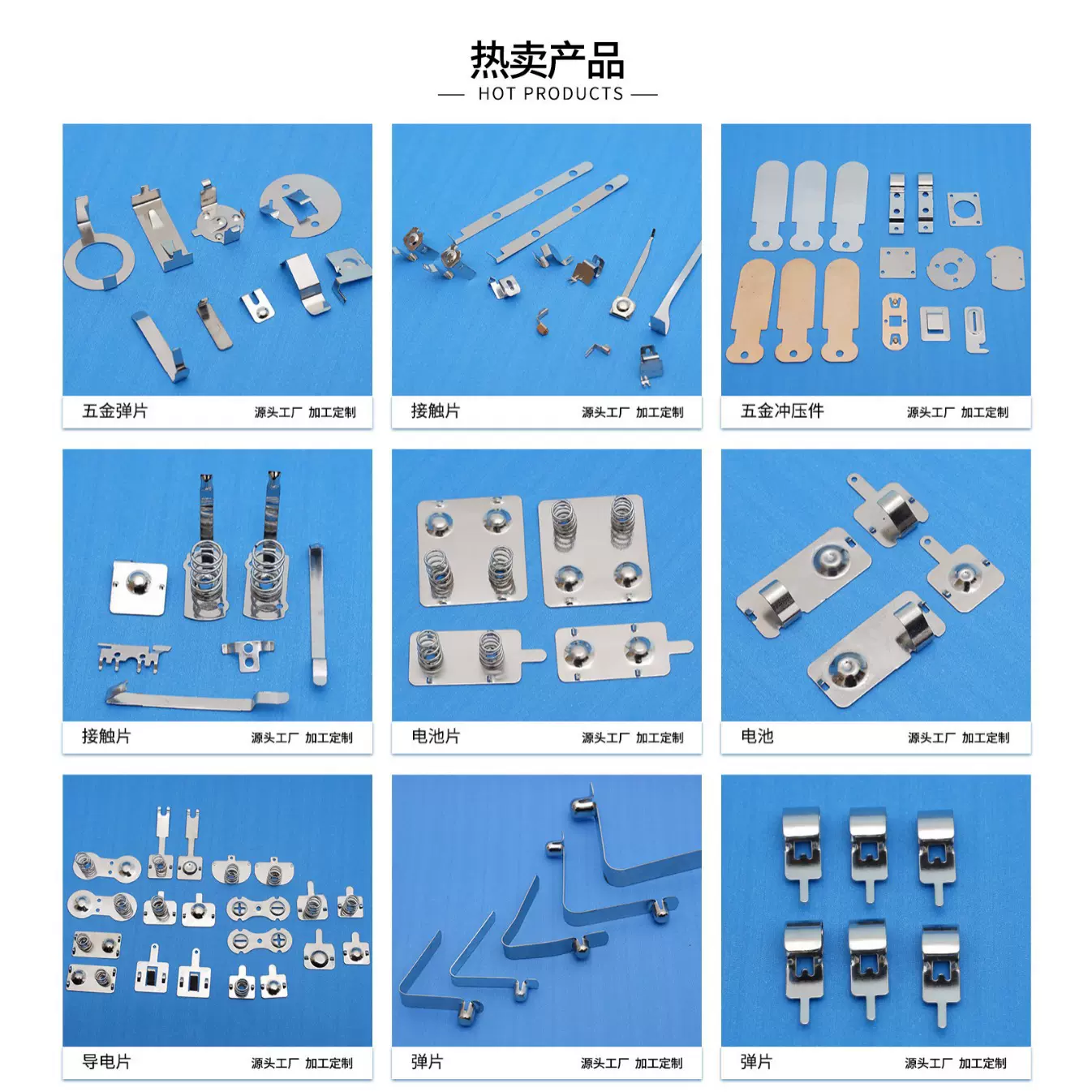 热卖产品
HOT PRODUCTS

五金弹片 源头工厂 加工定制

接触片 源头工厂 加工定制

五金冲压件 源头工厂 加工定制

接触片 源头工厂 加工定制

电池片 源头工厂 加工定制

电池 源头工厂 加工定制

导电片 源头工厂 加工定制

弹片 源头工厂 加工定制

弹片 源头工厂 加工定制