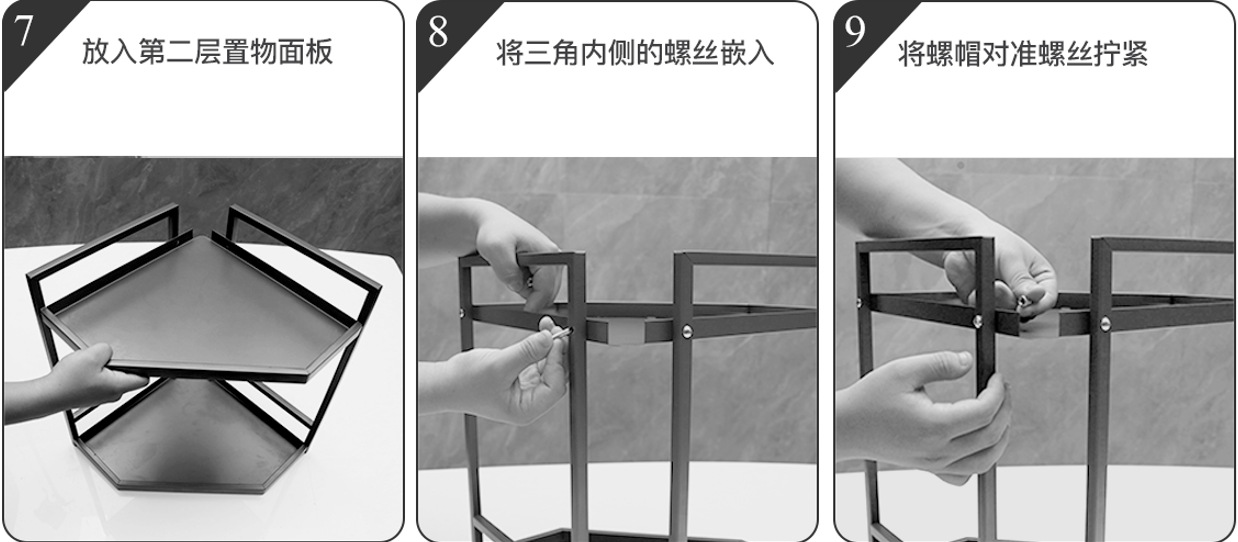 7
放入第二层置物面板

8
将三角内侧的螺丝嵌入

9
将螺帽对准螺丝拧紧