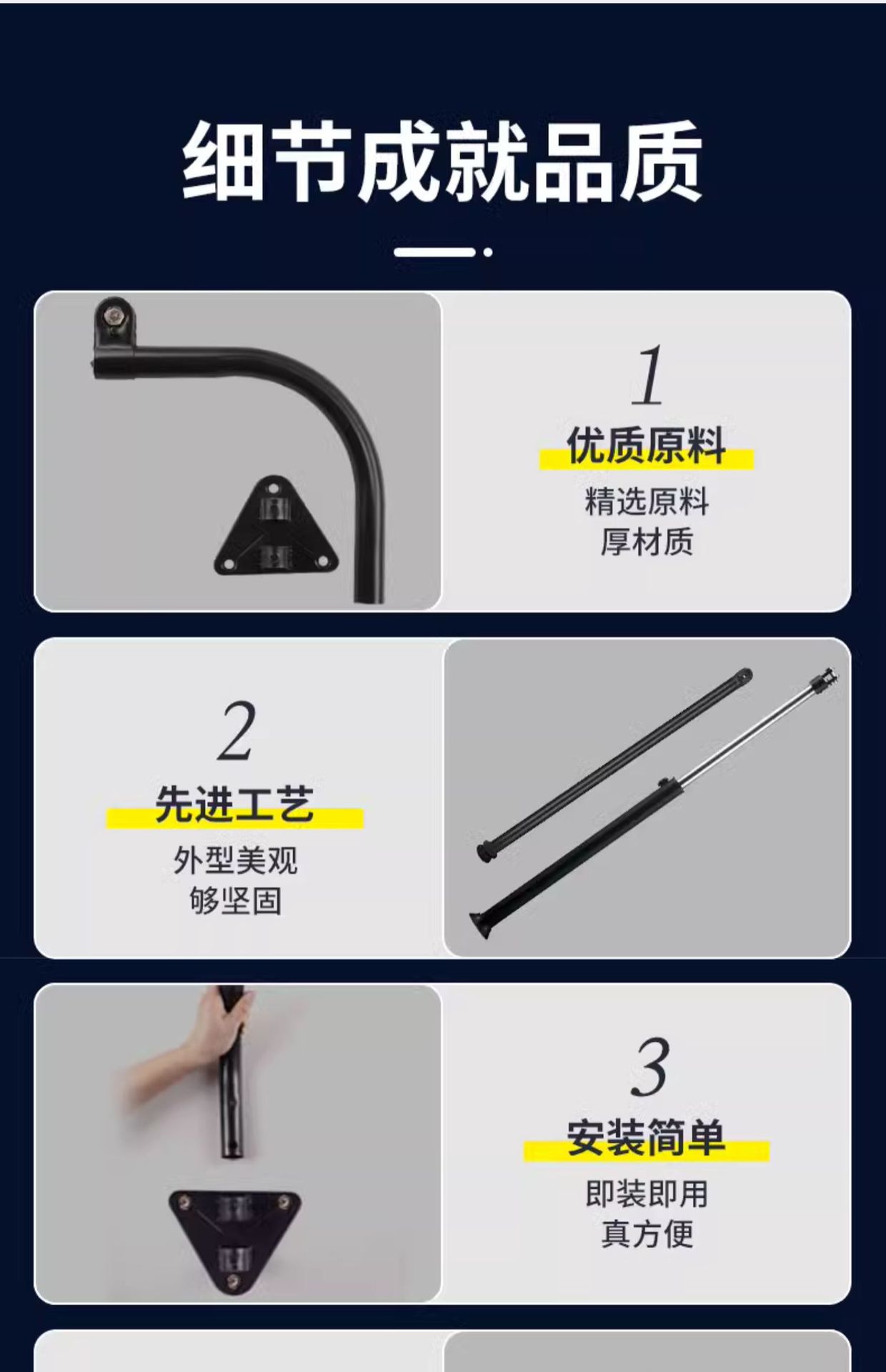 细节成就品质

1
优质原料
精选原料
厚材质

2
先进工艺
外型美观
够坚固

3
安装简单
即装即用
真方便