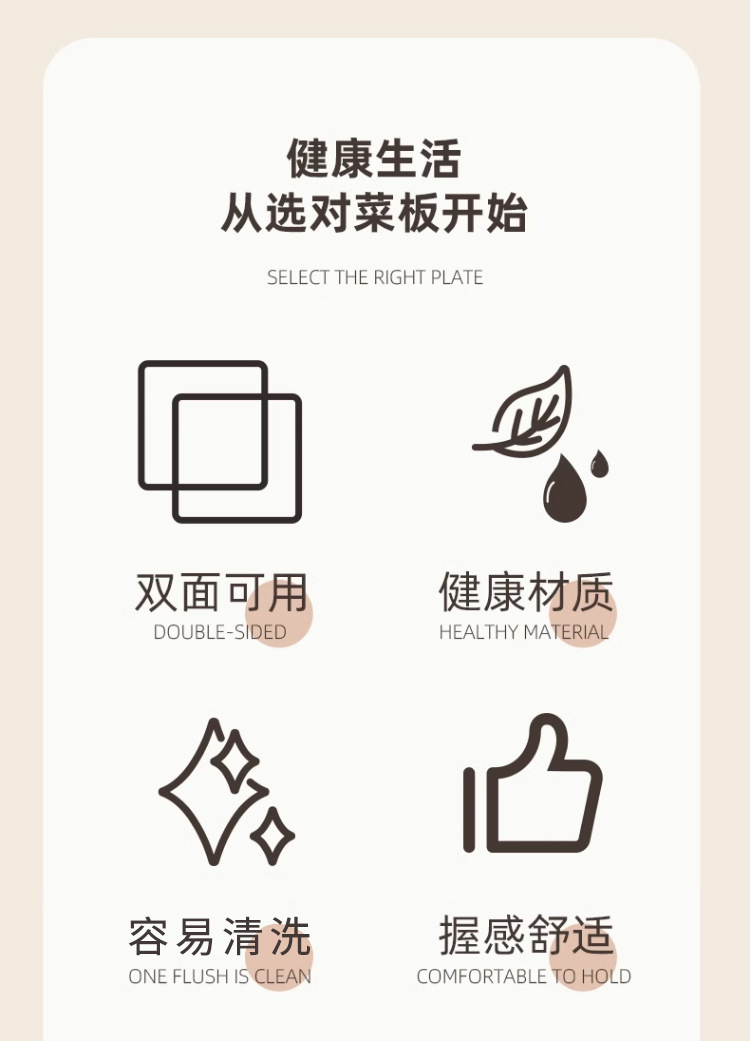 健康生活
从选对菜板开始

SELECT THE RIGHT PLATE

双面可用
DOUBLE-SIDED

健康材质
HEALTHY MATERIAL

容易清洗
ONE FLUSH IS CLEAN

握感舒适
COMFORTABLE TO HOLD