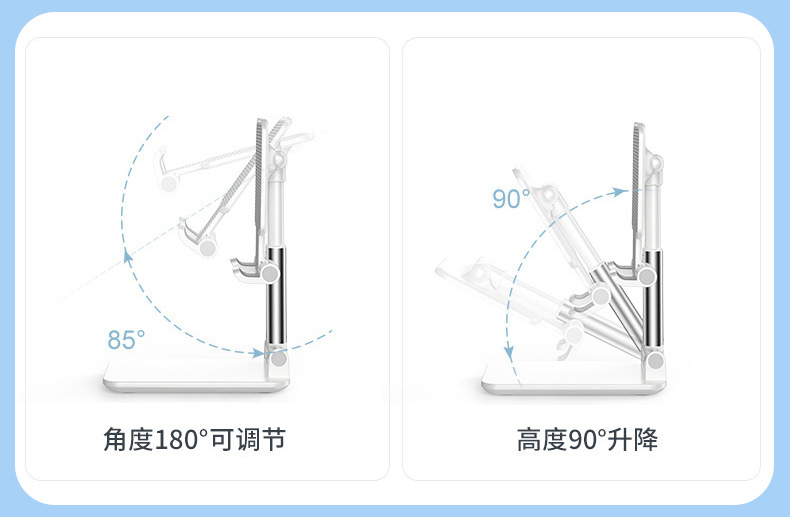 85°

角度180°可调节

90°

高度90°升降