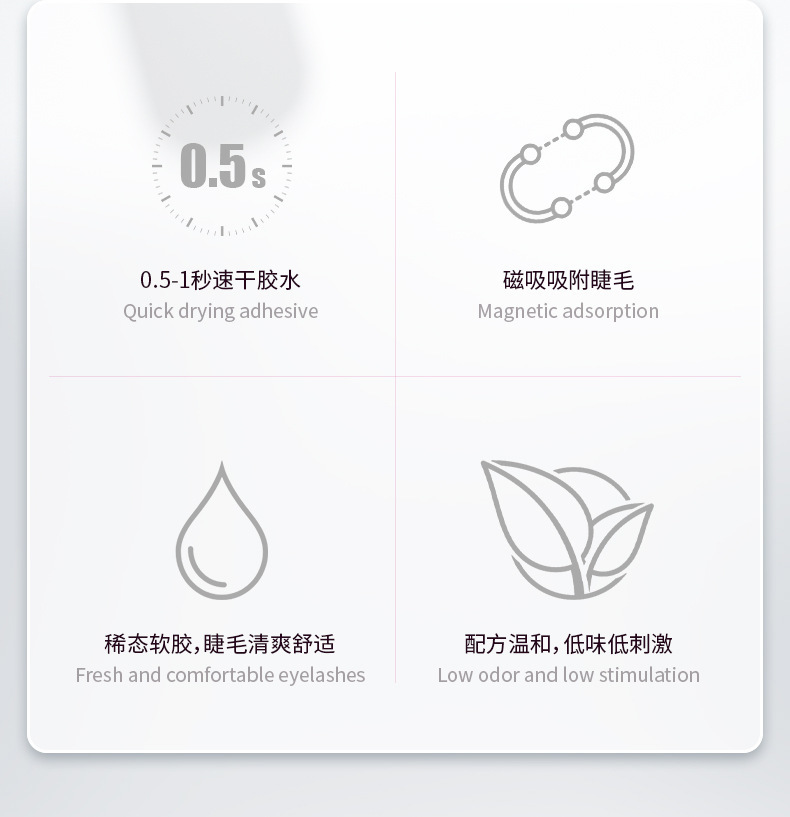 0.5s

0.5-1秒速干胶水
Quick drying adhesive

磁吸吸附睫毛
Magnetic adsorption

稀态软胶，睫毛清爽舒适
Fresh and comfortable eyelashes

配方温和，低味低刺激
Low odor and low stimulation