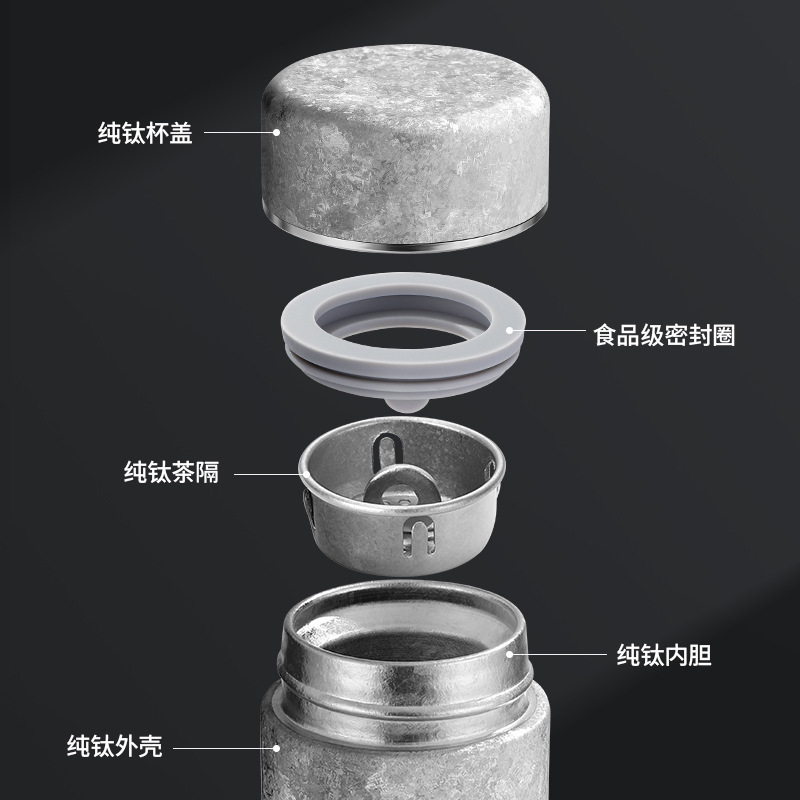 纯钛杯盖

食品级密封圈

纯钛茶隔

纯钛内胆

纯钛外壳