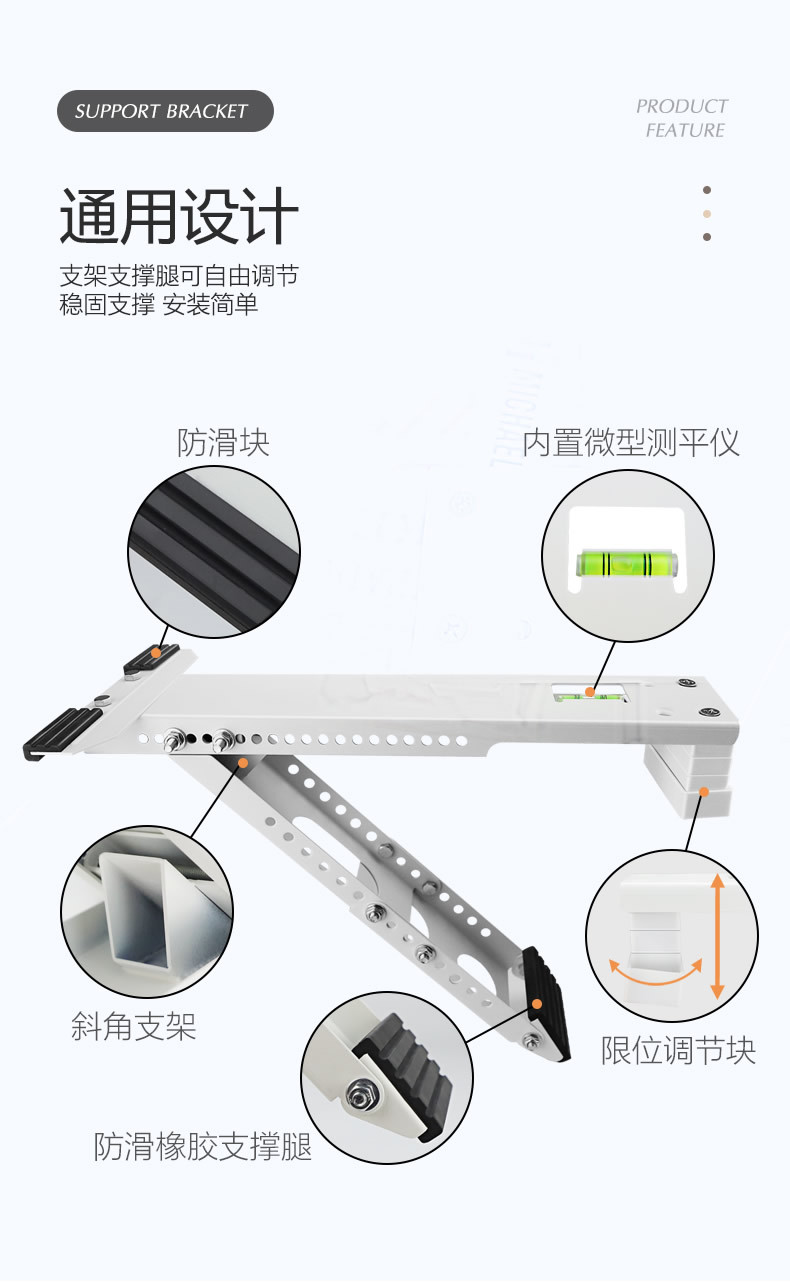 SUPPORT BRACKET

PRODUCT
FEATURE

通用设计

支架支撑腿可自由调节
稳固支撑 安装简单

防滑块

内置微型测平仪

斜角支架

限位调节块

防滑橡胶支撑腿