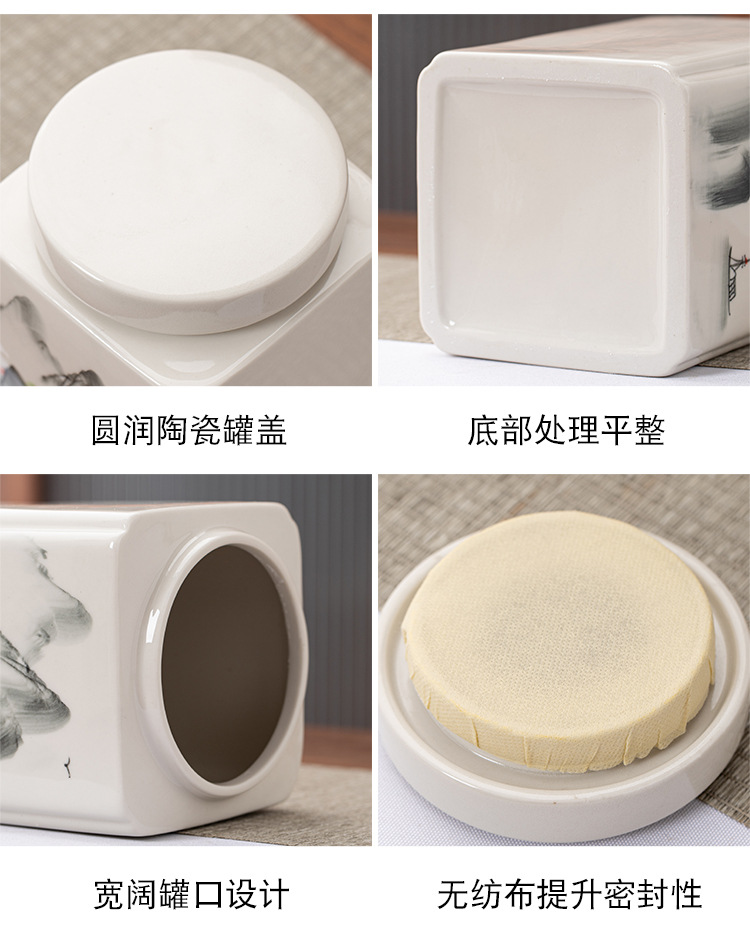 圆润陶瓷罐盖

底部处理平整

宽阔罐口设计

无纺布提升密封性