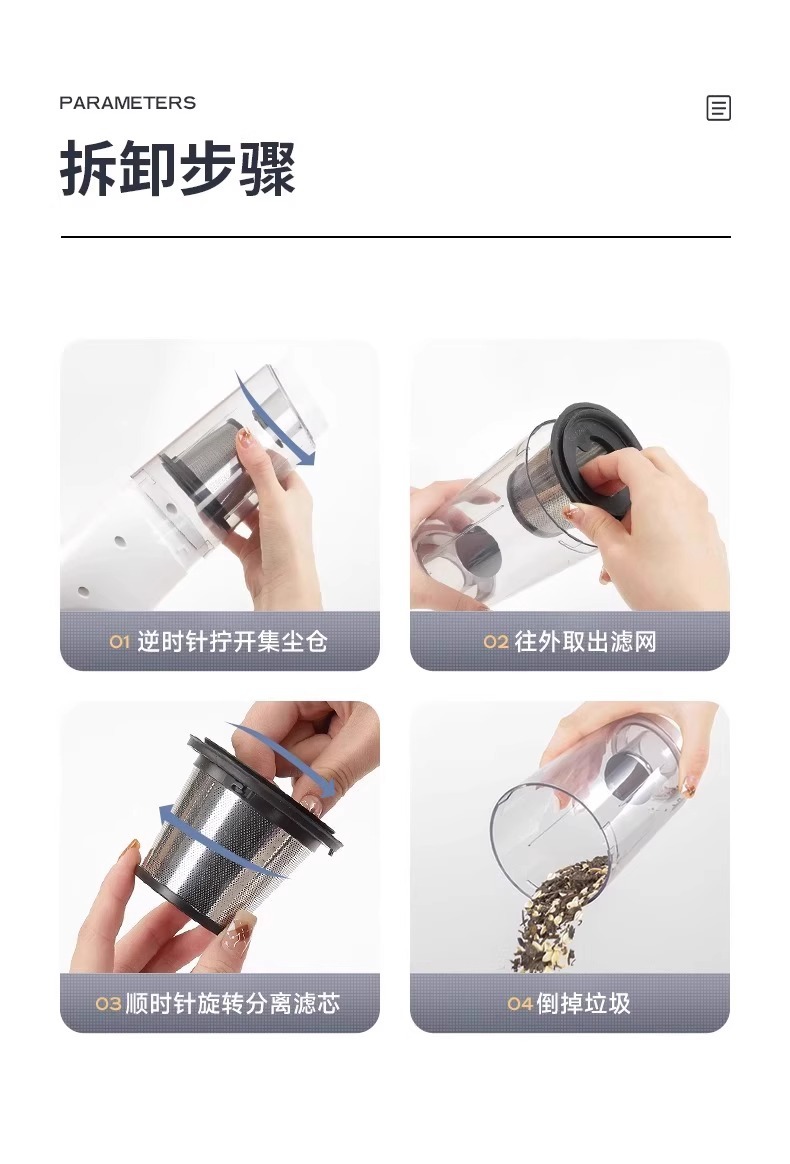 PARAMETERS

拆卸步骤

01 逆时针拧开集尘仓

02 往外取出滤网

03 顺时针旋转分离滤芯

04 倒掉垃圾