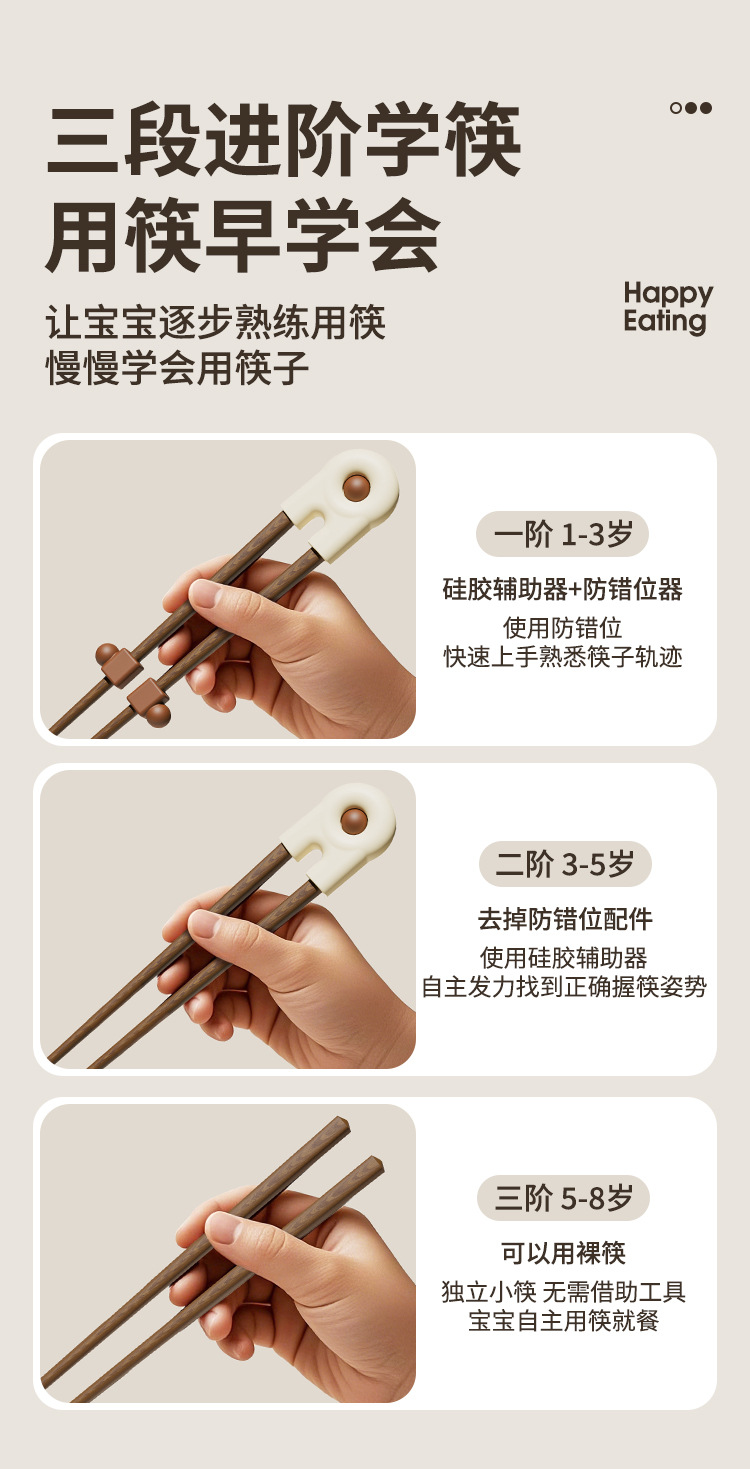 三段进阶学筷
用筷早学会

让宝宝逐步熟练用筷
慢慢学会用筷子

Happy
Eating

一阶 1-3岁
硅胶辅助器+防错位器
使用防错位
快速上手熟悉筷子轨迹

二阶 3-5岁
去掉防错位配件
使用硅胶辅助器
自主发力找到正确握筷姿势

三阶 5-8岁
可以用裸筷
独立小筷 无需借助工具
宝宝自主用筷就餐