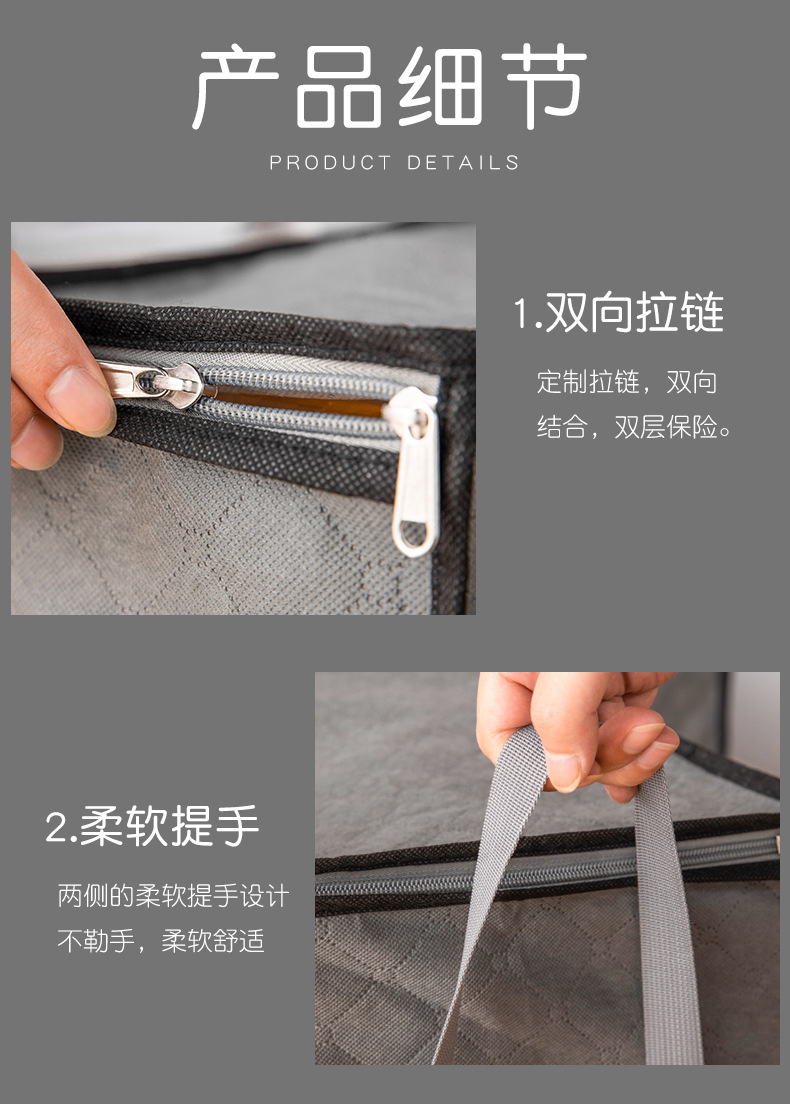 产品细节

PRODUCT DETAILS

1.双向拉链

定制拉链，双向结合，双层保险。

2.柔软提手

两侧的柔软提手设计不勒手，柔软舒适