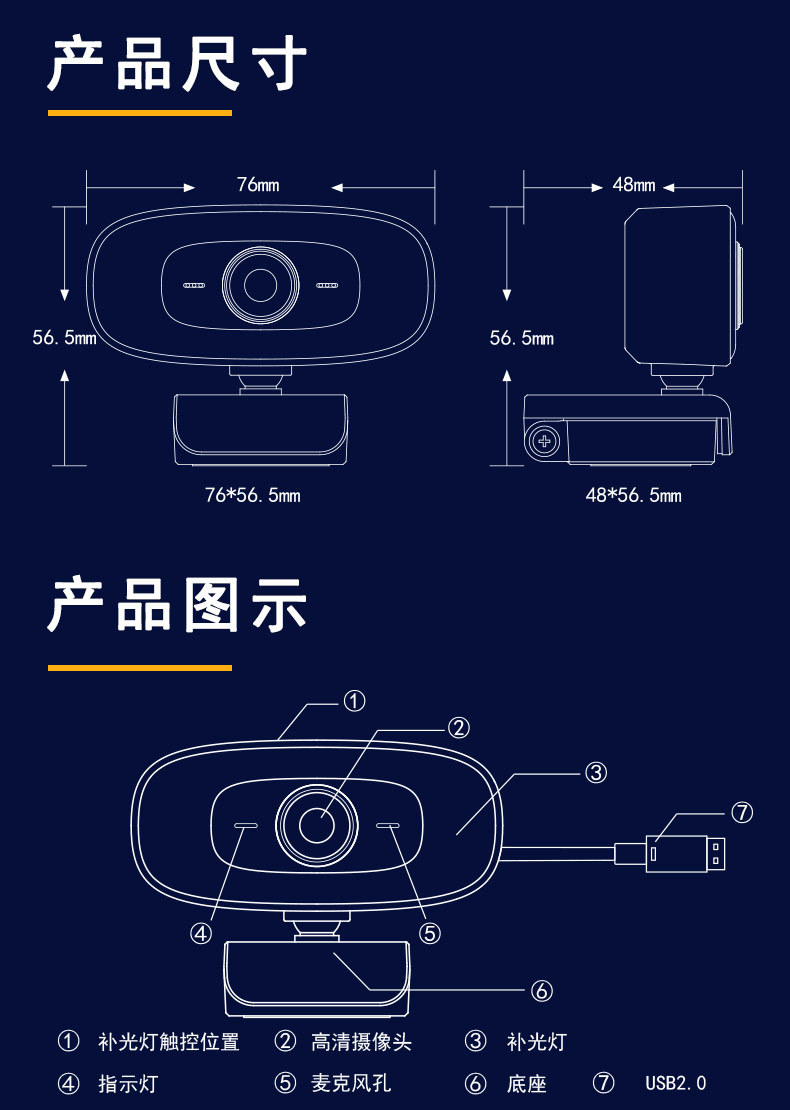 产品尺寸

76mm

56.5mm

76*56.5mm

48mm

56.5mm

48*56.5mm

产品图示

①

②

③

⑦

④

⑤

⑥

① 补光灯触控位置　② 高清摄像头　③ 补光灯

④ 指示灯　⑤ 麦克风孔　⑥ 底座　⑦ USB2.0