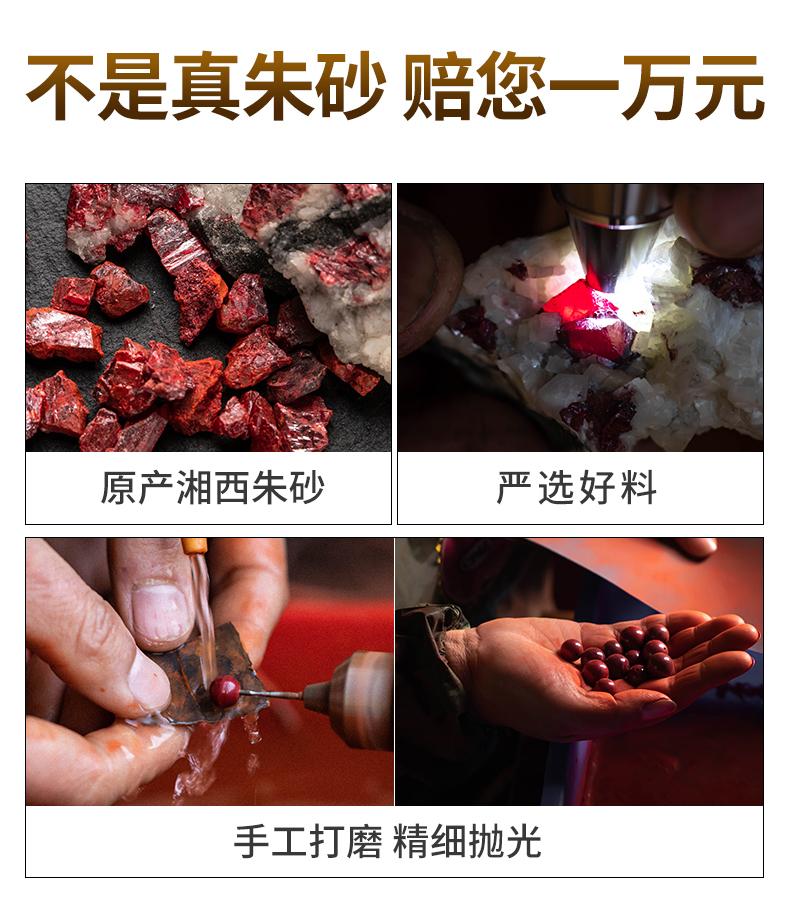 不是真朱砂 赔您一万元

原产湘西朱砂

严选好料

手工打磨 精细抛光