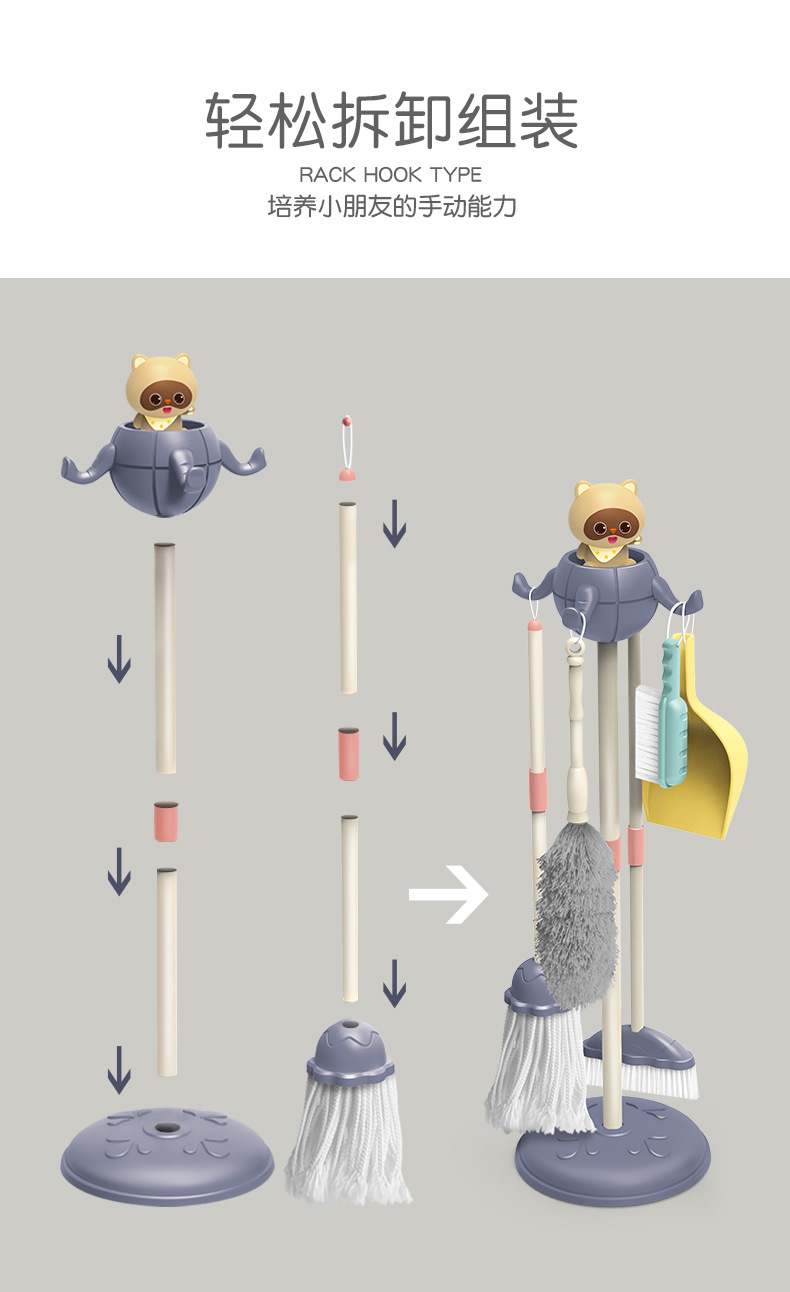 轻松拆卸组装
RACK HOOK TYPE
培养小朋友的手动能力