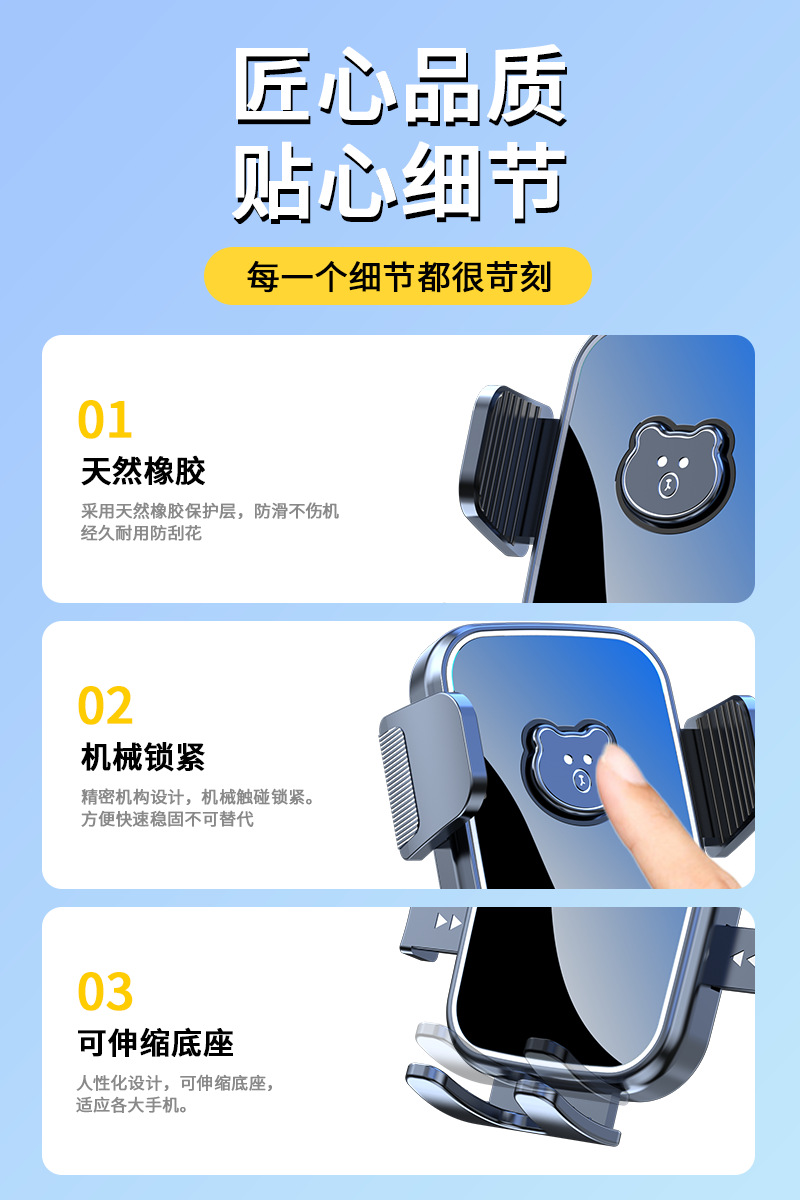 匠心品质
贴心细节

每一个细节都很苛刻

01
天然橡胶
采用天然橡胶保护层，防滑不伤机
经久耐用防刮花

02
机械锁紧
精密机构设计，机械触碰锁紧。
方便快速稳固不可替代

03
可伸缩底座
人性化设计，可伸缩底座，
适应各大手机。