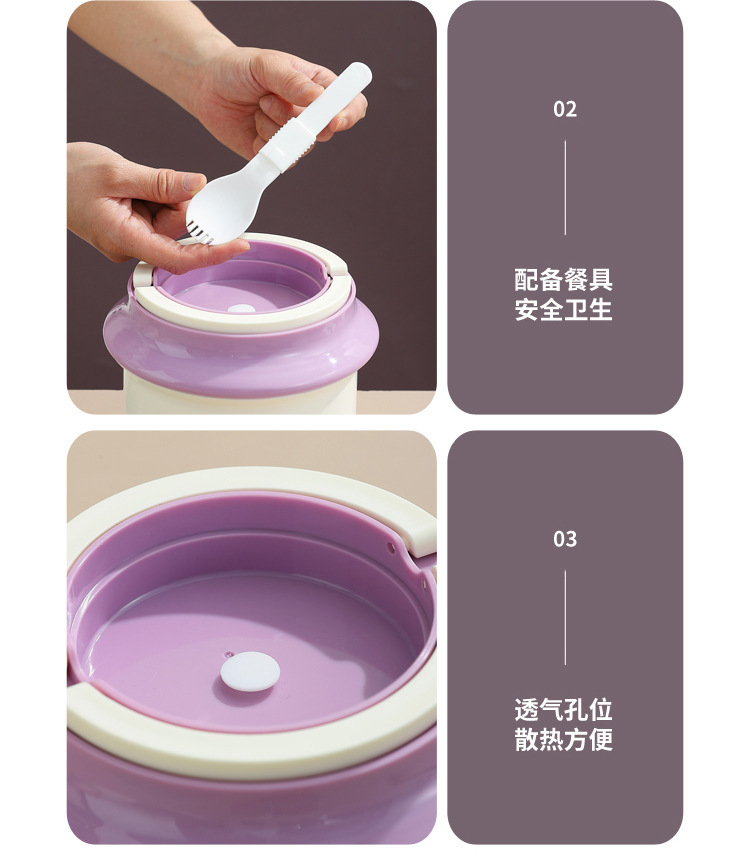 02

配备餐具
安全卫生

03

透气孔位
散热方便