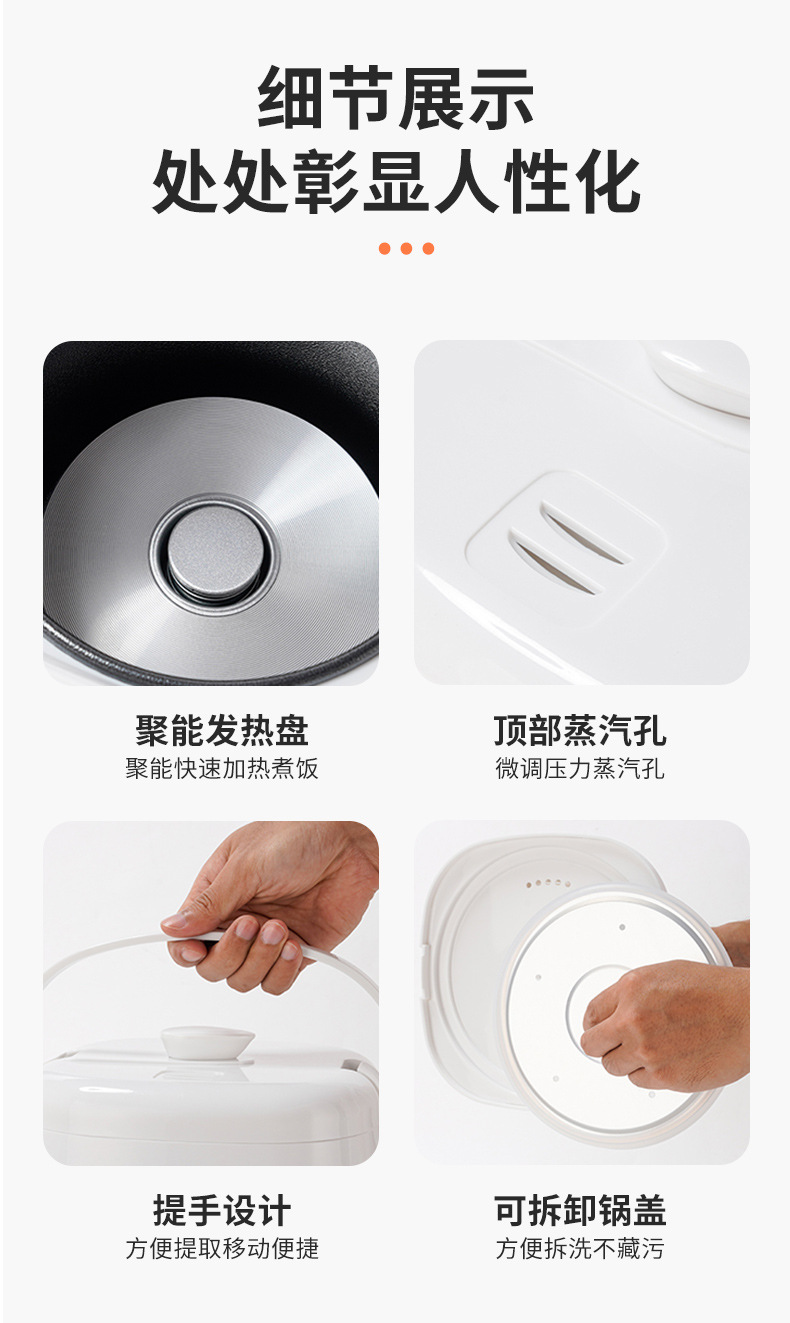 细节展示
处处彰显人性化

聚能发热盘
聚能快速加热煮饭

顶部蒸汽孔
微调压力蒸汽孔

提手设计
方便提取移动便捷

可拆卸锅盖
方便拆洗不藏污