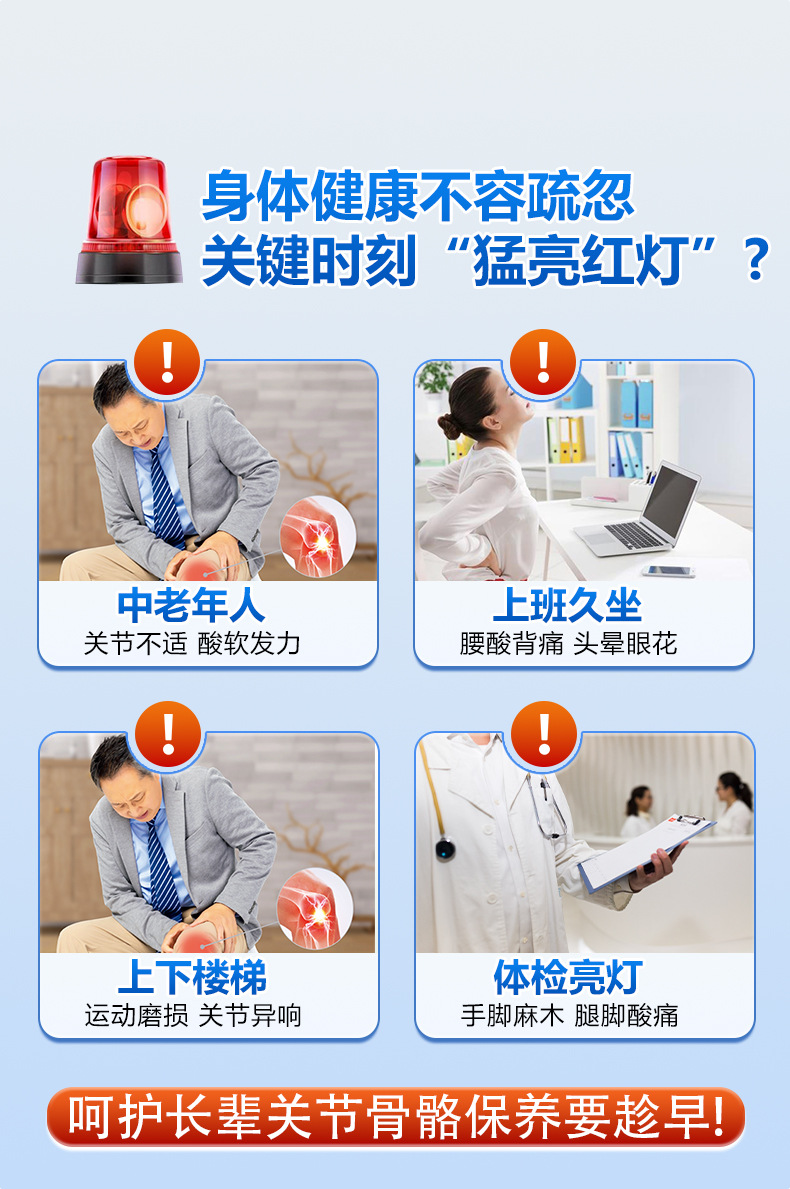 身体健康不容疏忽
关键时刻“猛亮红灯”？

!
中老年人
关节不适 酸软发力

!
上班久坐
腰酸背痛 头晕眼花

!
上下楼梯
运动磨损 关节异响

!
体检亮灯
手脚麻木 腿脚酸痛

呵护长辈关节骨骼保养要趁早!