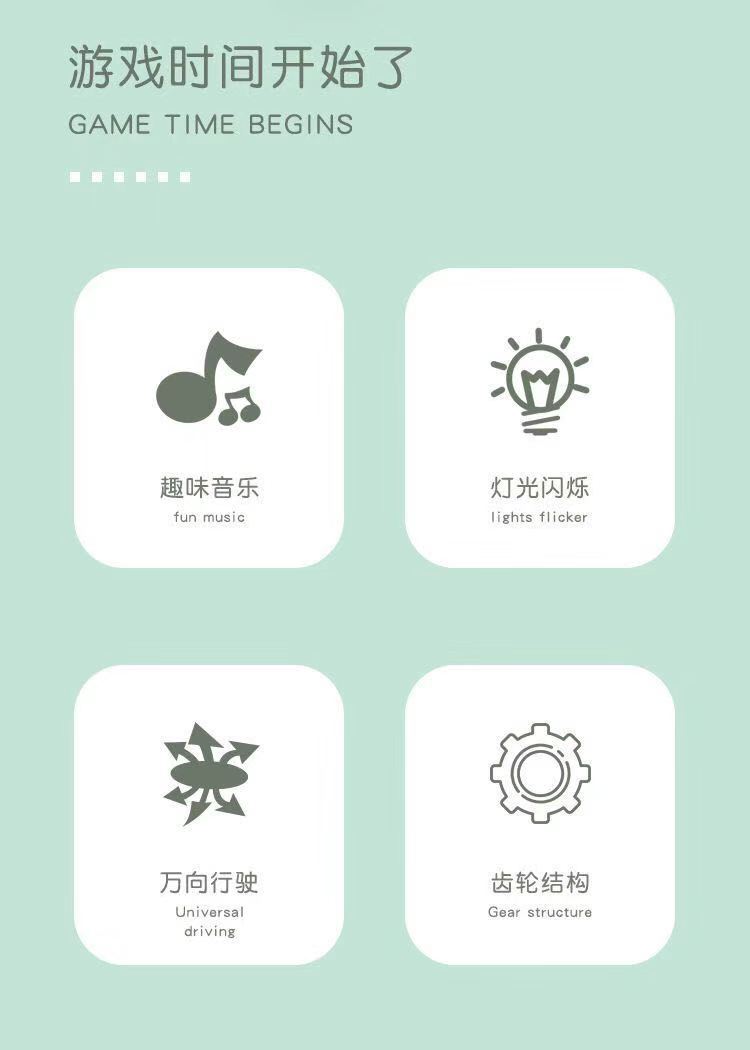 游戏时间开始了

GAME TIME BEGINS

趣味音乐
fun music

灯光闪烁
lights flicker

万向行驶
Universal driving

齿轮结构
Gear structure