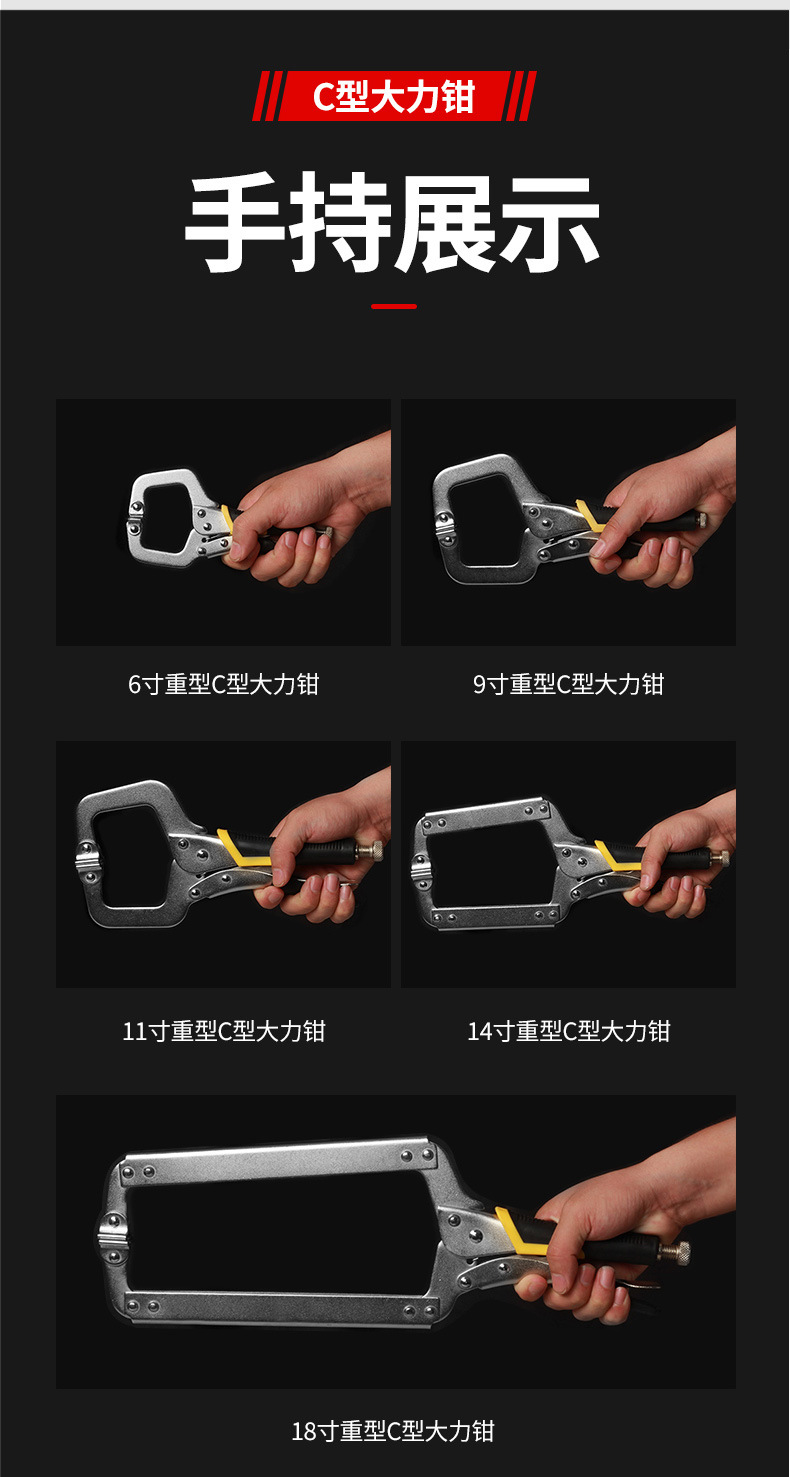 C型大力钳

手持展示

6寸重型C型大力钳

9寸重型C型大力钳

11寸重型C型大力钳

14寸重型C型大力钳

18寸重型C型大力钳