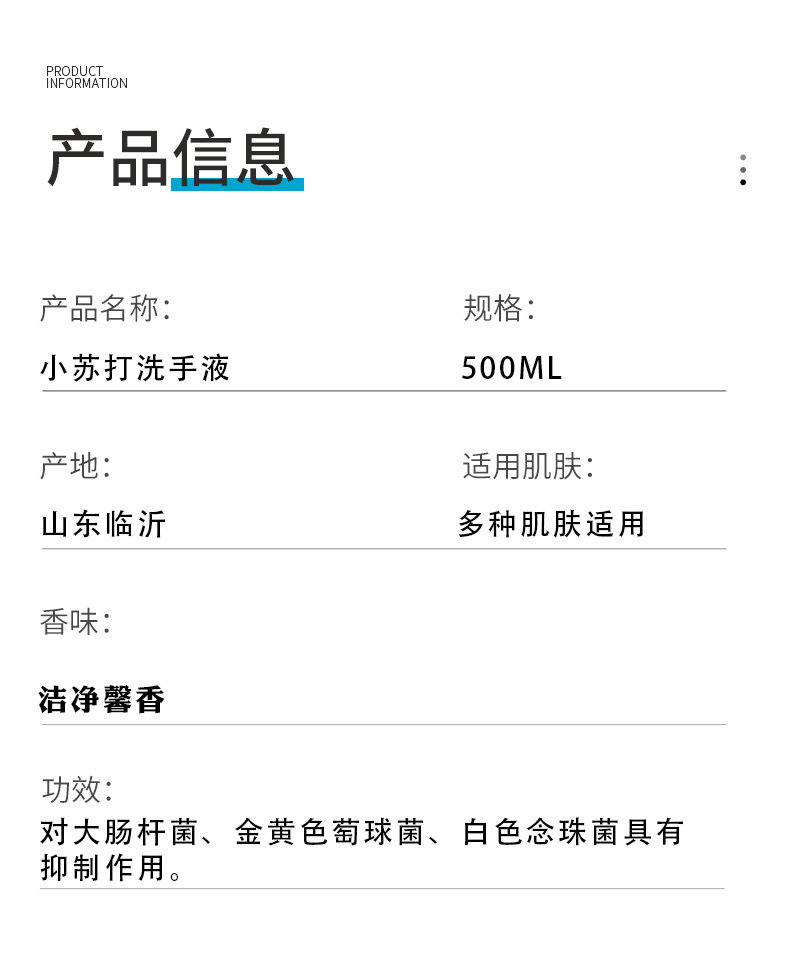 PRODUCT
INFORMATION

产品信息

产品名称:

小苏打洗手液

规格:

500ML

产地:

山东临沂

适用肌肤:

多种肌肤适用

香味:

洁净馨香

功效:

对大肠杆菌、金黄色萄球菌、白色念珠菌具有抑制作用。