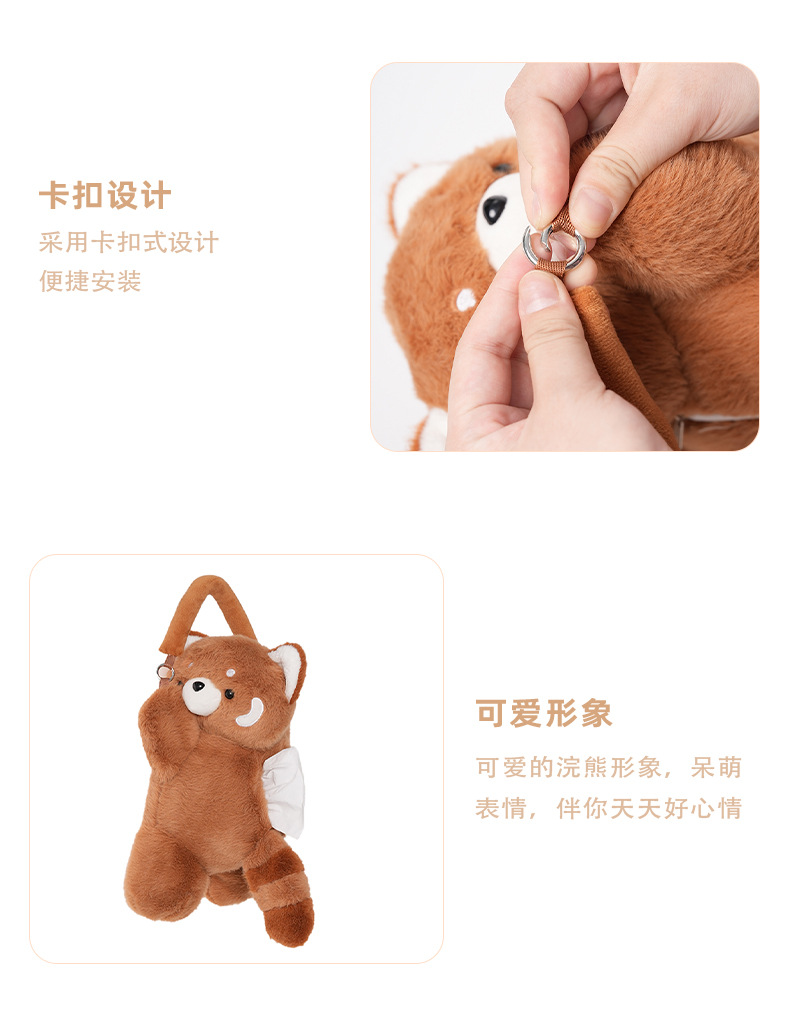 卡扣设计

采用卡扣式设计
便捷安装

可爱形象

可爱的浣熊形象，呆萌表情，伴你天天好心情