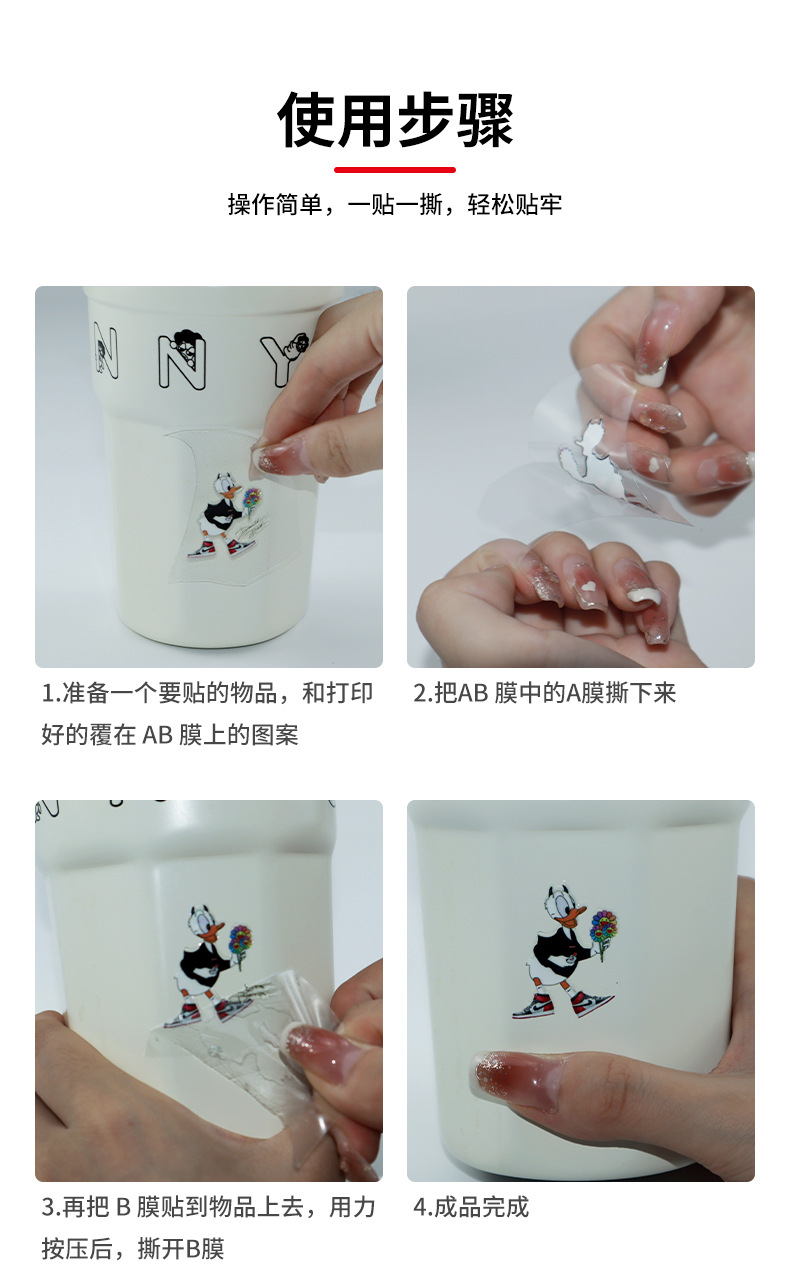 使用步骤

操作简单，一贴一撕，轻松贴牢

N N Y

1.准备一个要贴的物品，和打印好的覆在 AB 膜上的图案

2.把AB 膜中的A膜撕下来

3.再把 B 膜贴到物品上去，用力按压后，撕开B膜

4.成品完成