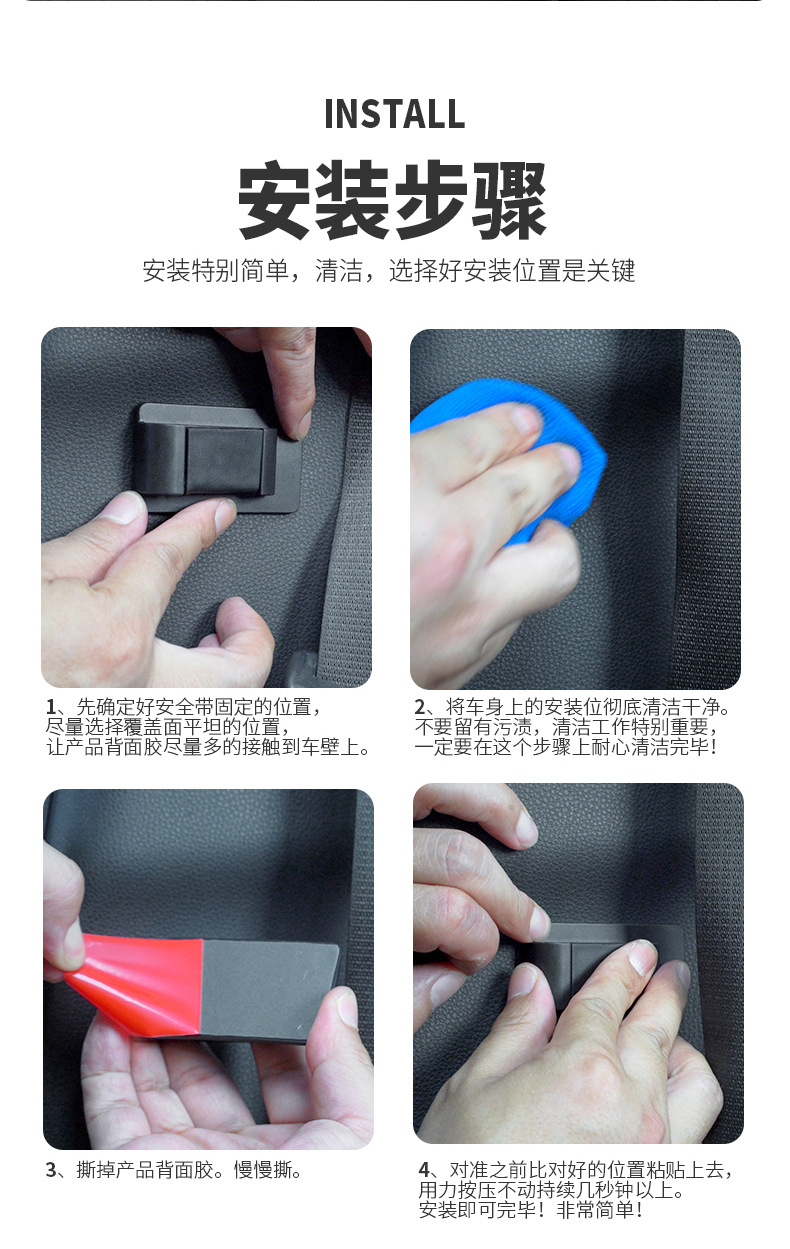 INSTALL

安装步骤

安装特别简单，清洁，选择好安装位置是关键

1、先确定好安全带固定的位置，尽量选择覆盖面平坦的位置，让产品背面胶尽量多的接触到车壁上。

2、将车身上的安装位彻底清洁干净。不要留有污渍，清洁工作特别重要，一定要在这个步骤上耐心清洁完毕！

3、撕掉产品背面胶。慢慢撕。

4、对准之前比对好的位置粘贴上去，用力按压不动持续几秒钟以上。安装即可完毕！非常简单！