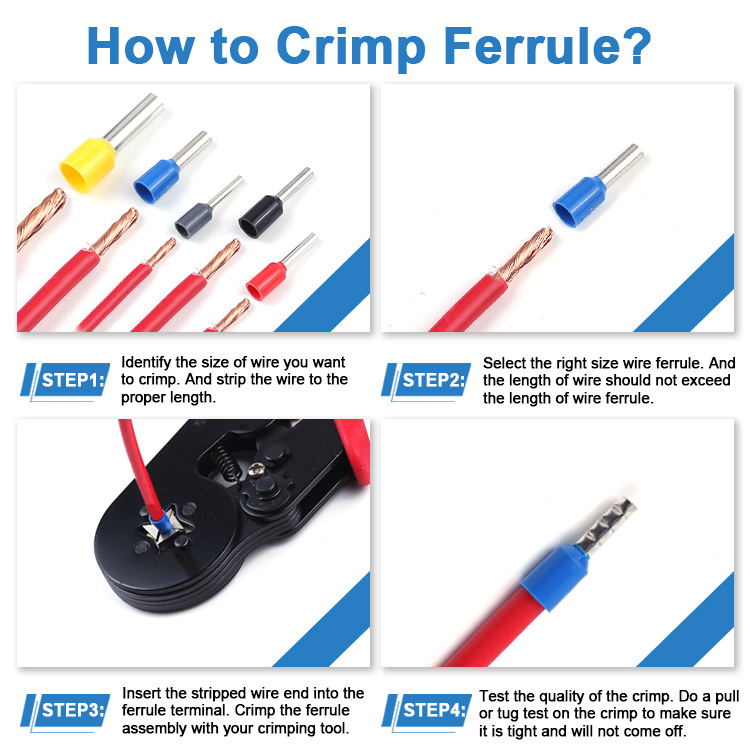 How to Crimp Ferrule?

STEP1: Identify the size of wire you want to crimp. And strip the wire to the proper length.

STEP2: Select the right size wire ferrule. And the length of wire should not exceed the length of wire ferrule.

STEP3: Insert the stripped wire end into the ferrule terminal. Crimp the ferrule assembly with your crimping tool.

STEP4: Test the quality of the crimp. Do a pull or tug test on the crimp to make sure it is tight and will not come off.