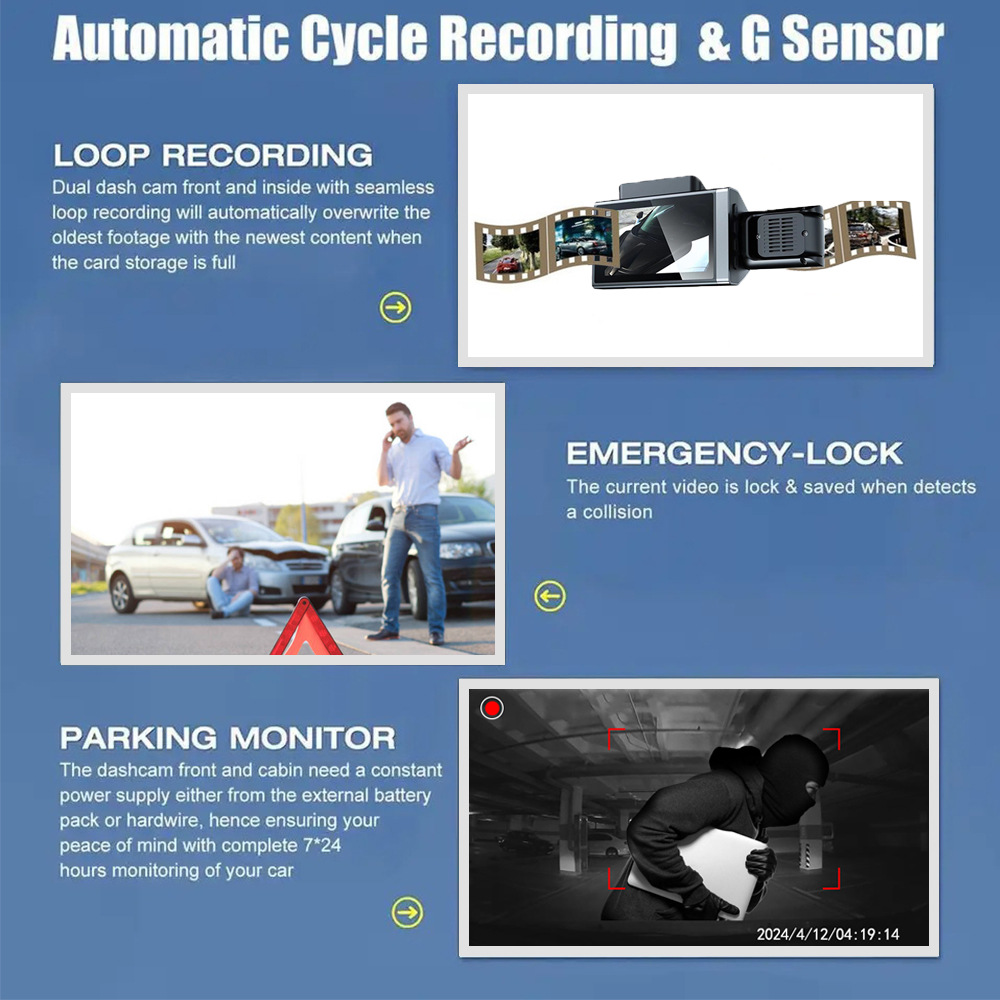 Automatic Cycle Recording & G Sensor

LOOP RECORDING
Dual dash cam front and inside with seamless loop recording will automatically overwrite the oldest footage with the newest content when the card storage is full

EMERGENCY-LOCK
The current video is lock & saved when detects a collision

PARKING MONITOR
The dashcam front and cabin need a constant power supply either from the external battery pack or hardwire, hence ensuring your peace of mind with complete 7*24 hours monitoring of your car

2024/4/12/04:19:14