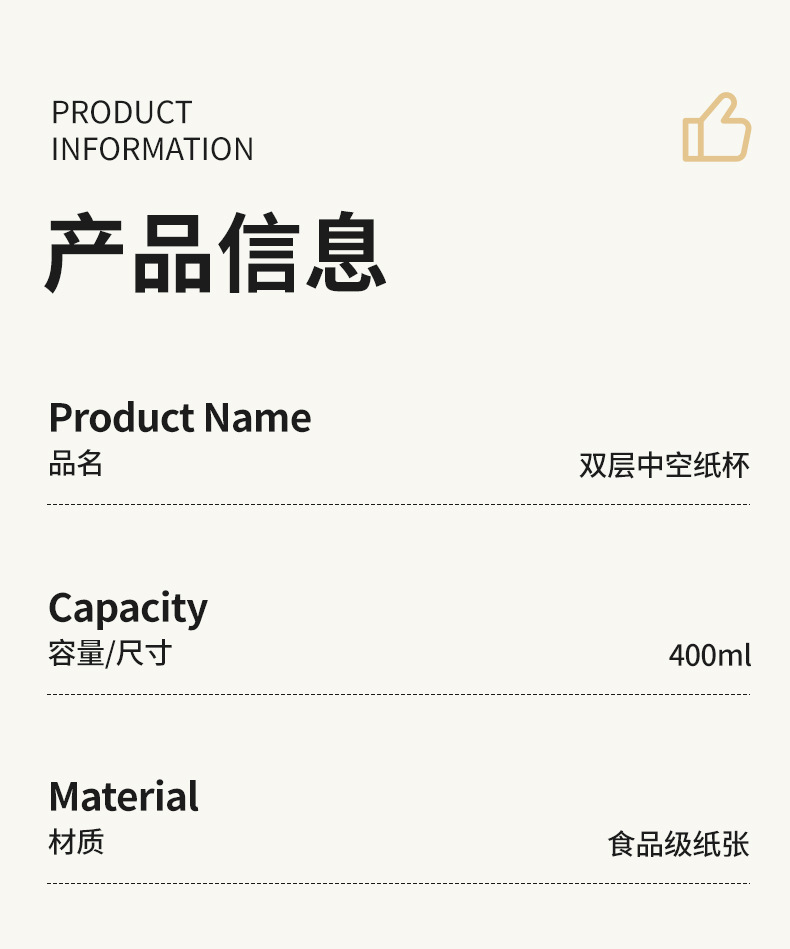 PRODUCT
INFORMATION

产品信息

Product Name
品名 双层中空纸杯

Capacity
容量/尺寸 400ml

Material
材质 食品级纸张