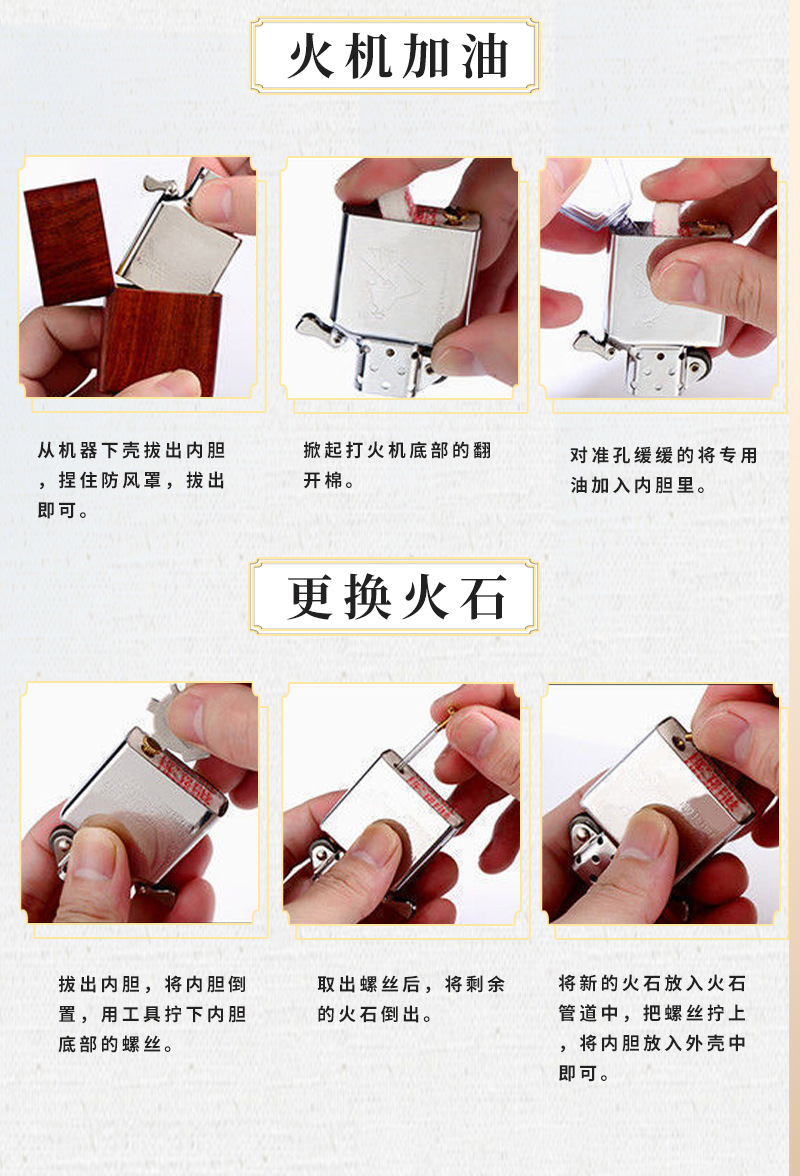 火机加油

从机器下壳拔出内胆，捏住防风罩，拔出即可。

掀起打火机底部的翻开棉。

对准孔缓缓的将专用油加入内胆里。

更换火石

拔出内胆，将内胆倒置，用工具拧下内胆底部的螺丝。

取出螺丝后，将剩余的火石倒出。

将新的火石放入火石管道中，把螺丝拧上，将内胆放入外壳中即可。