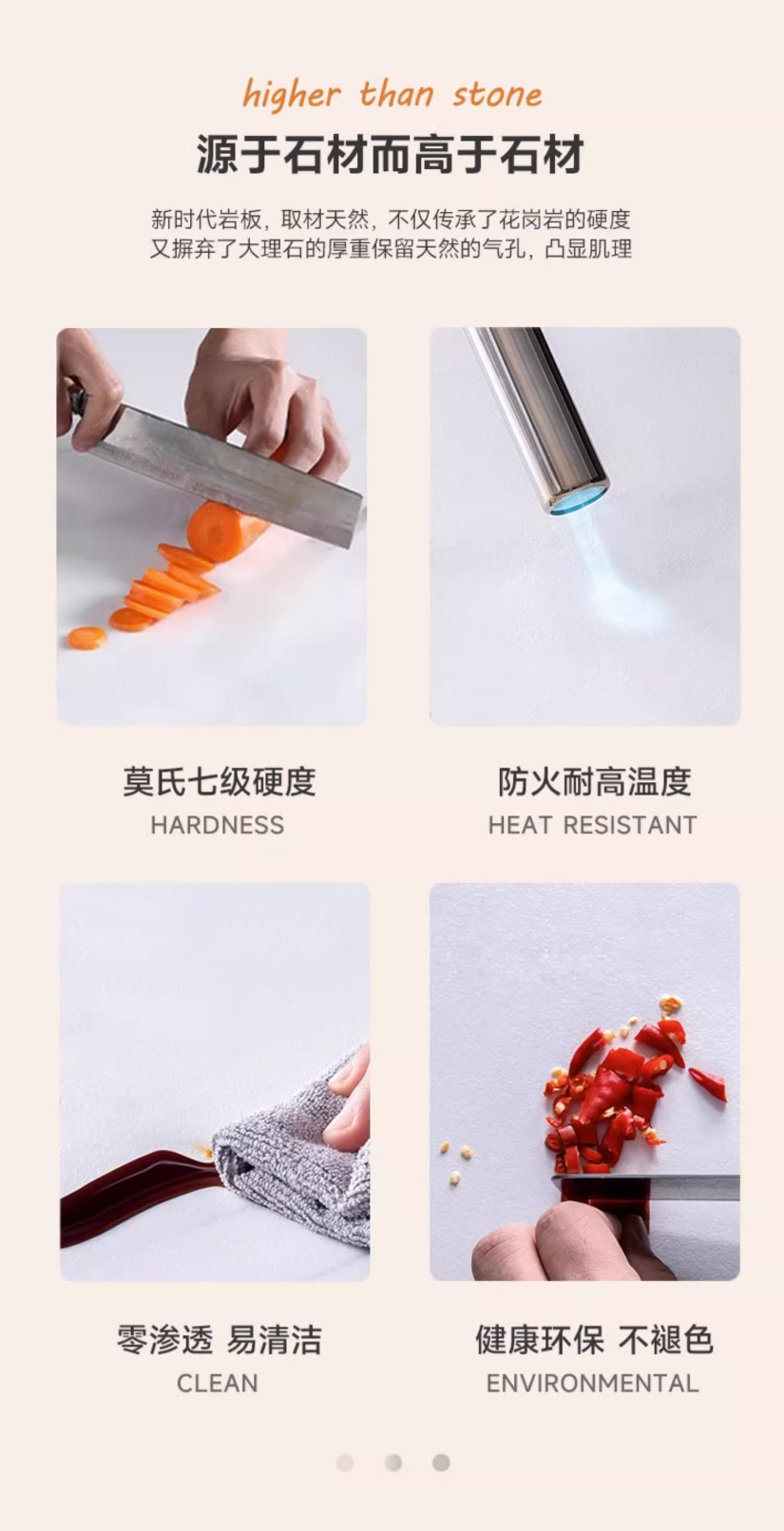 higher than stone

源于石材而高于石材

新时代岩板，取材天然，不仅传承了花岗岩的硬度
又摒弃了大理石的厚重保留天然的气孔，凸显肌理

莫氏七级硬度
HARDNESS

防火耐高温度
HEAT RESISTANT

零渗透 易清洁
CLEAN

健康环保 不褪色
ENVIRONMENTAL