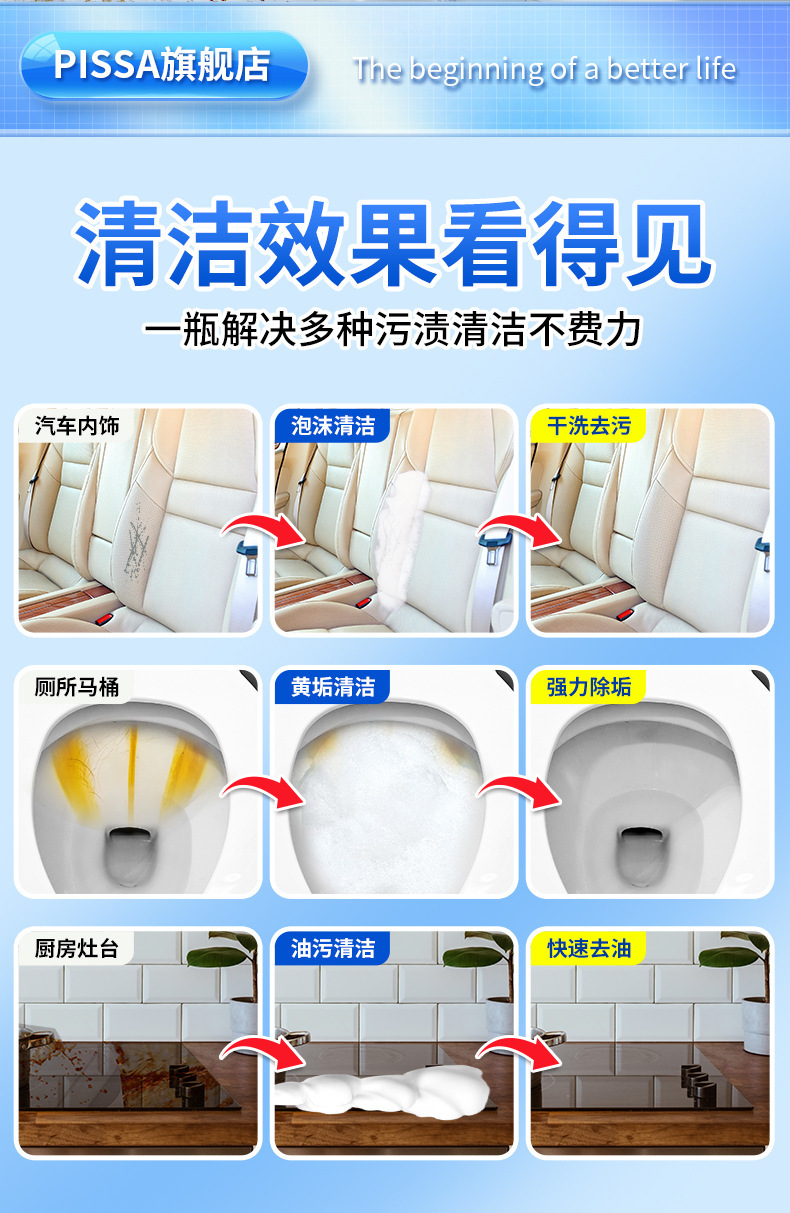 PISSA旗舰店

The beginning of a better life

清洁效果看得见

一瓶解决多种污渍清洁不费力

汽车内饰

泡沫清洁

干洗去污

厕所马桶

黄垢清洁

强力除垢

厨房灶台

油污清洁

快速去油