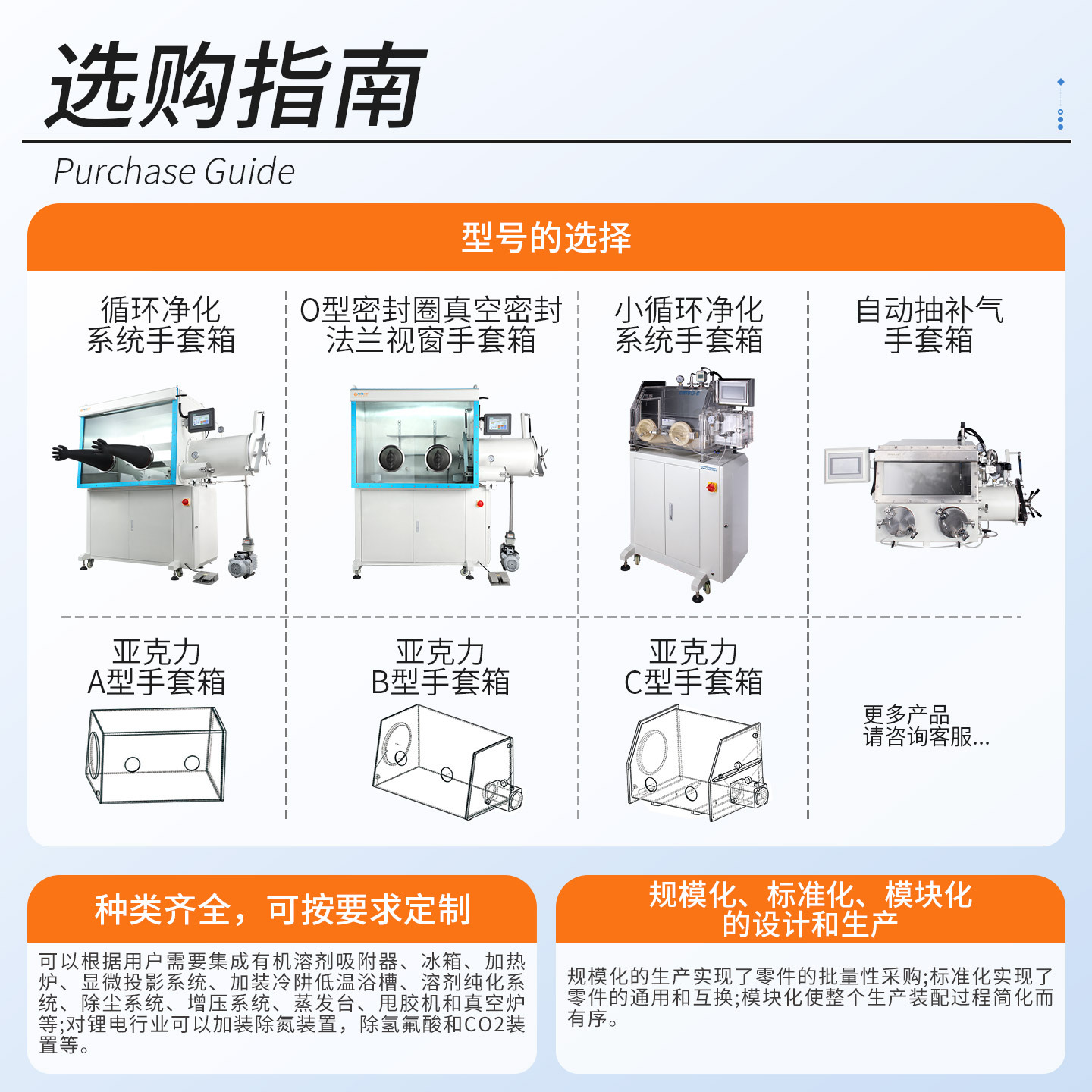 选购指南

Purchase Guide

型号的选择

循环净化系统手套箱

O型密封圈真空密封法兰视窗手套箱

小循环净化系统手套箱

自动抽补气手套箱

亚克力A型手套箱

亚克力B型手套箱

亚克力C型手套箱

更多产品请咨询客服...

种类齐全，可按要求定制

可以根据用户需要集成有机溶剂吸附器、冰箱、加热炉、显微投影系统、加装冷阱低温浴槽、溶剂纯化系统、除尘系统、增压系统、蒸发台、甩胶机和真空炉等;对锂电行业可以加装除氮装置，除氢氟酸和CO2装置等。

规模化、标准化、模块化的设计和生产

规模化的生产实现了零件的批量性采购;标准化实现了零件的通用和互换;模块化使整个生产装配过程简化而有序。