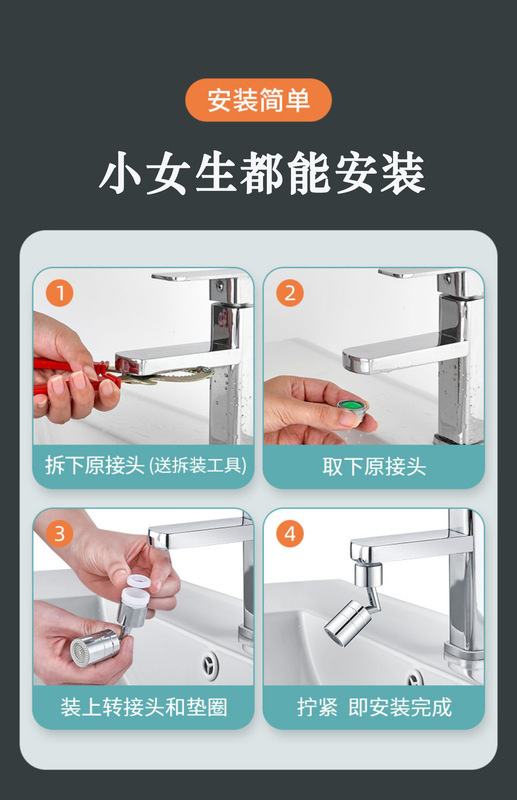 安装简单

小女生都能安装

1

拆下原接头 (送拆装工具)

2

取下原接头

3

装上转接头和垫圈

4

拧紧 即安装完成