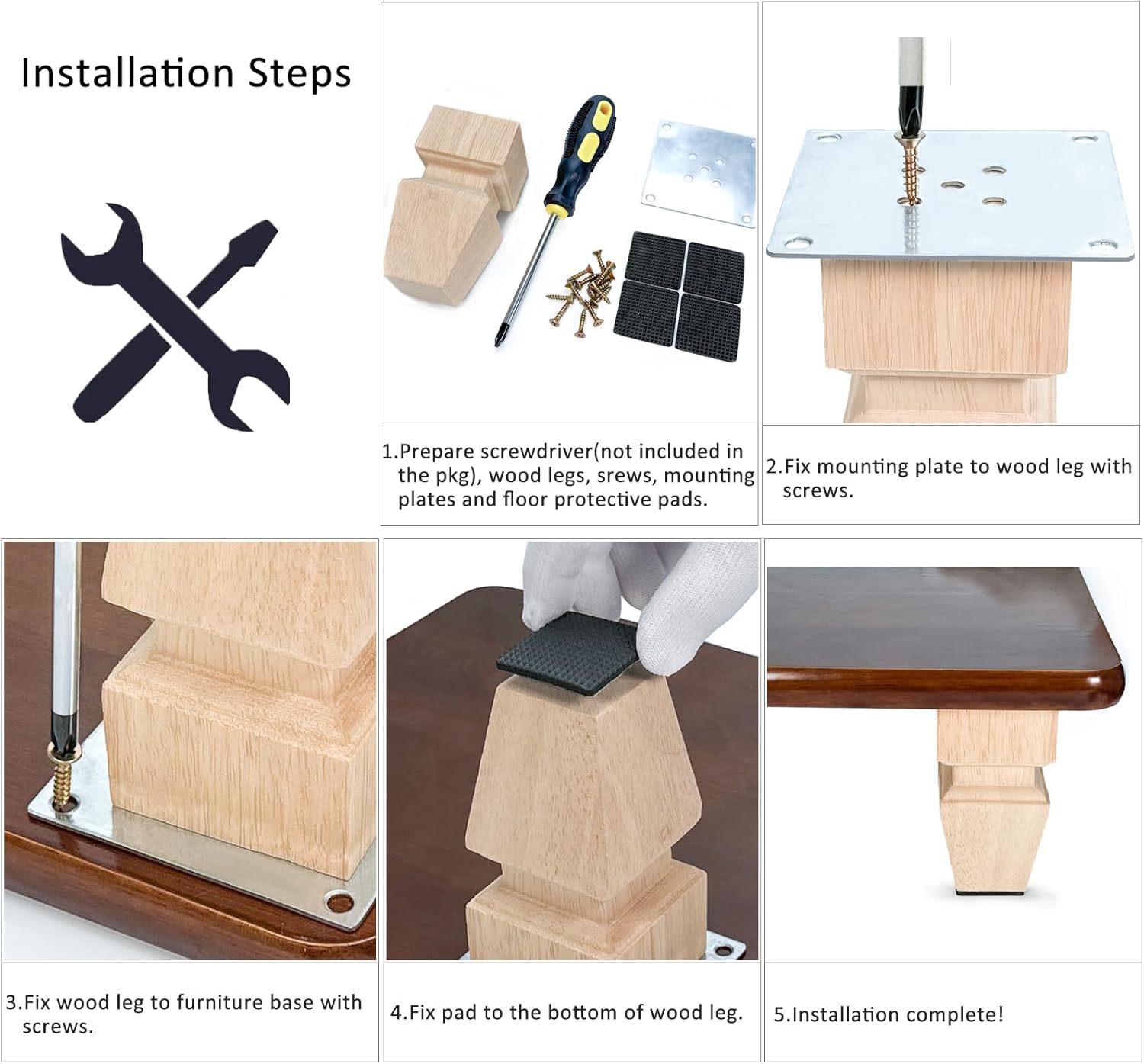 Installation Steps

1.Prepare screwdriver(not included in the pkg), wood legs, srews, mounting plates and floor protective pads.

2.Fix mounting plate to wood leg with screws.

3.Fix wood leg to furniture base with screws.

4.Fix pad to the bottom of wood leg.

5.Installation complete!