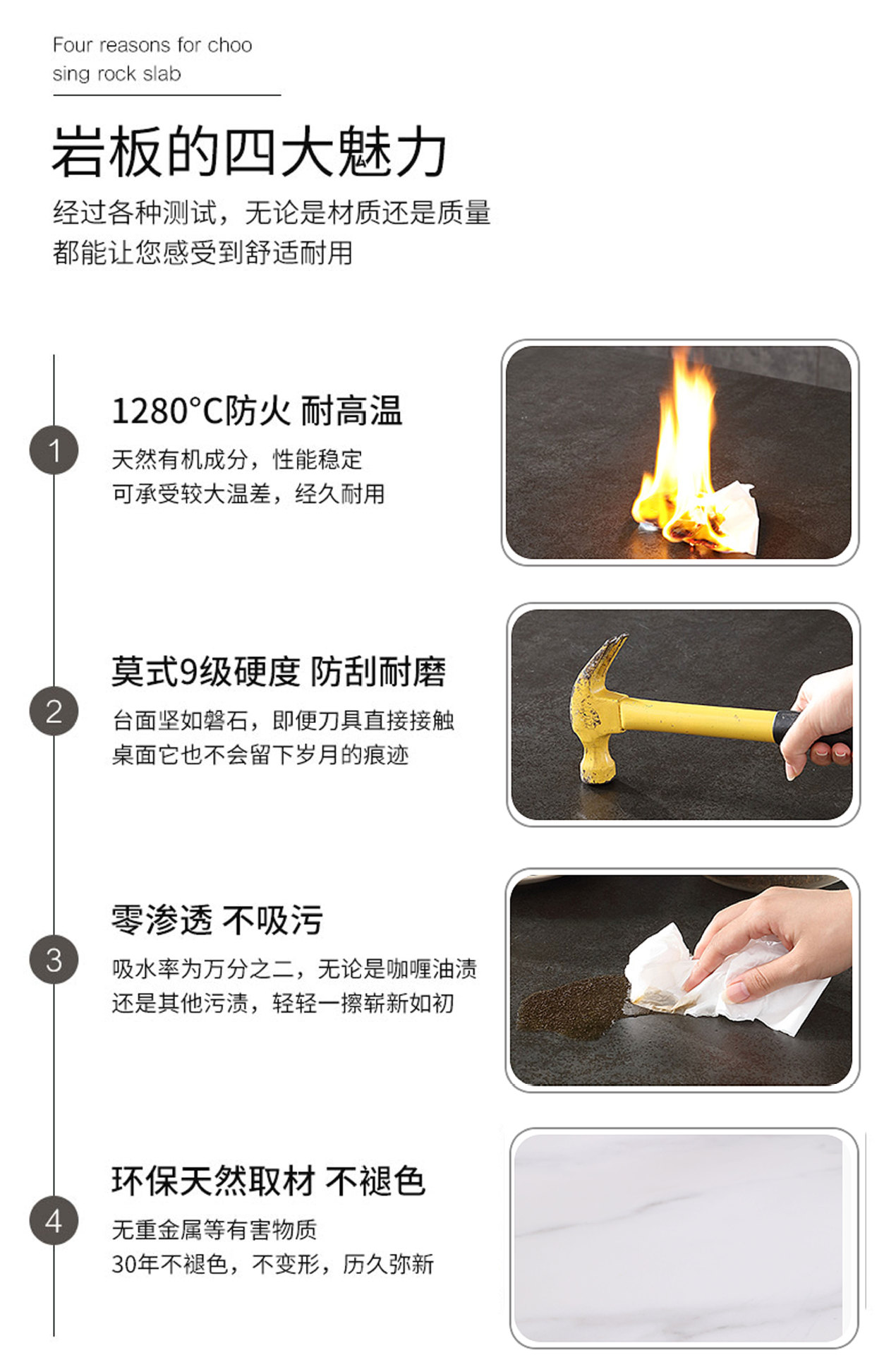 Four reasons for choo sing rock slab

岩板的四大魅力

经过各种测试，无论是材质还是质量
都能让您感受到舒适耐用

1

1280°C防火 耐高温

天然有机成分，性能稳定
可承受较大温差，经久耐用

2

莫式9级硬度 防刮耐磨

台面坚如磐石，即便刀具直接接触
桌面它也不会留下岁月的痕迹

3

零渗透 不吸污

吸水率为万分之二，无论是咖喱油渍
还是其他污渍，轻轻一擦崭新如初

4

环保天然取材 不褪色

无重金属等有害物质
30年不褪色，不变形，历久弥新