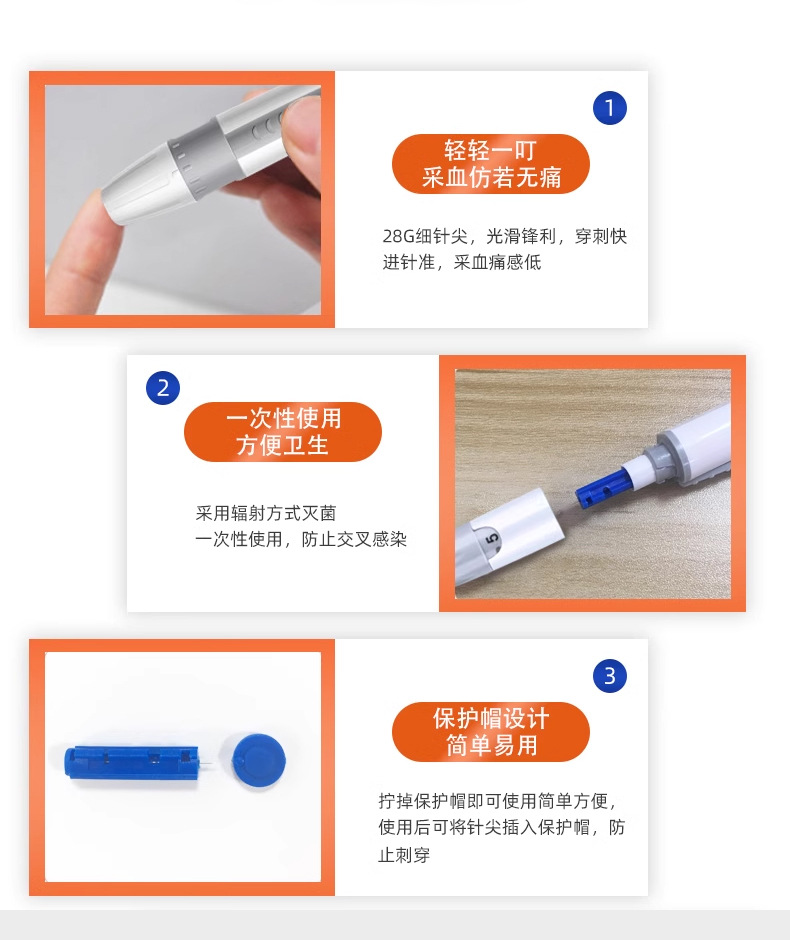 1

轻轻一叮
采血仿若无痛

28G细针尖，光滑锋利，穿刺快进针准，采血痛感低

2

一次性使用
方便卫生

采用辐射方式灭菌
一次性使用，防止交叉感染

5

3

保护帽设计
简单易用

拧掉保护帽即可使用简单方便，使用后可将针尖插入保护帽，防止刺穿