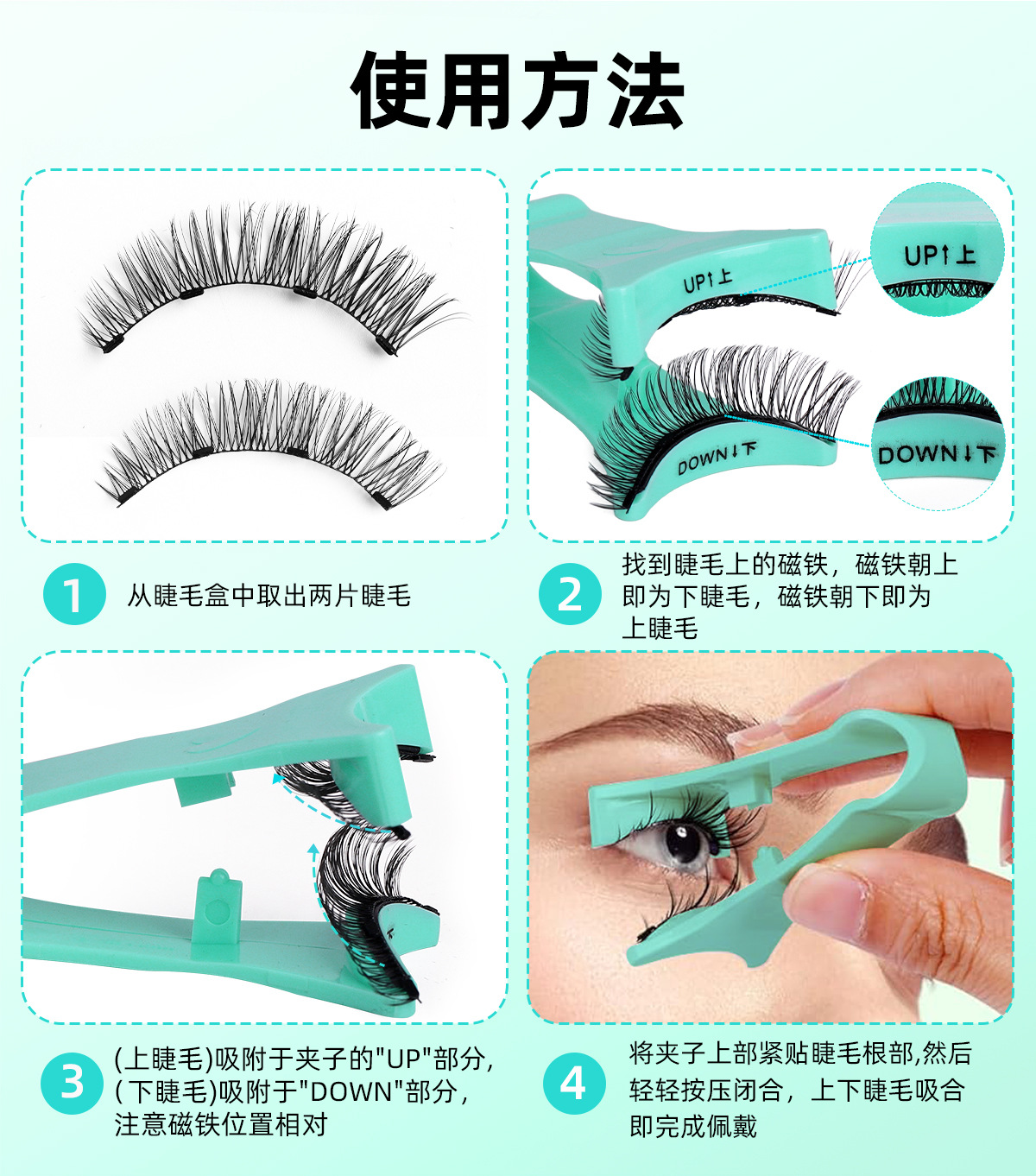 使用方法

UP↑上

DOWN↓下

UP↑上

DOWN↓下

1 从睫毛盒中取出两片睫毛

2 找到睫毛上的磁铁，磁铁朝上即为下睫毛，磁铁朝下即为上睫毛

3 (上睫毛)吸附于夹子的"UP"部分，(下睫毛)吸附于"DOWN"部分，注意磁铁位置相对

4 将夹子上部紧贴睫毛根部,然后轻轻按压闭合，上下睫毛吸合即完成佩戴