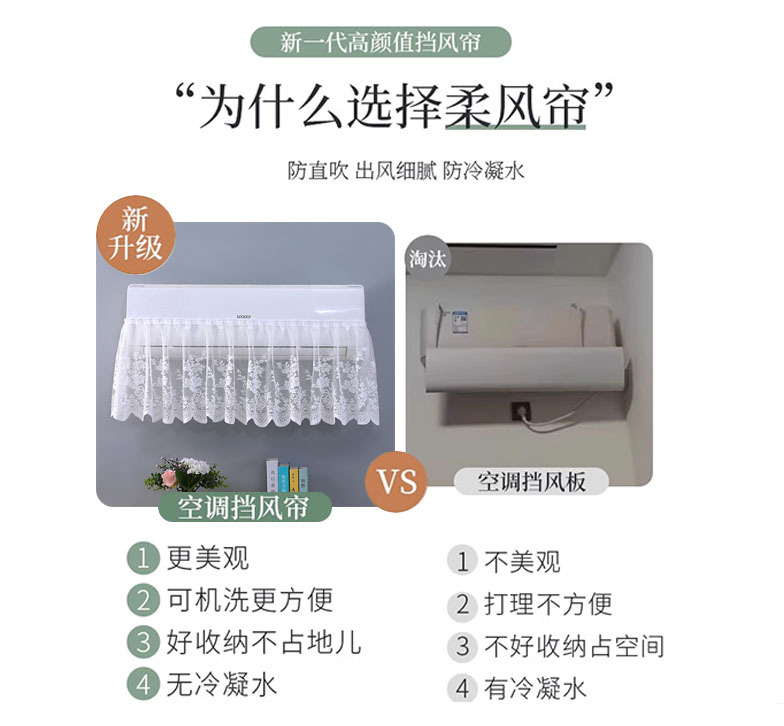 新一代高颜值挡风帘

“为什么选择柔风帘”

防直吹 出风细腻 防冷凝水

新升级

淘汰

VS

空调挡风帘

空调挡风板

1 更美观
2 可机洗更方便
3 好收纳不占地儿
4 无冷凝水

1 不美观
2 打理不方便
3 不好收纳占空间
4 有冷凝水