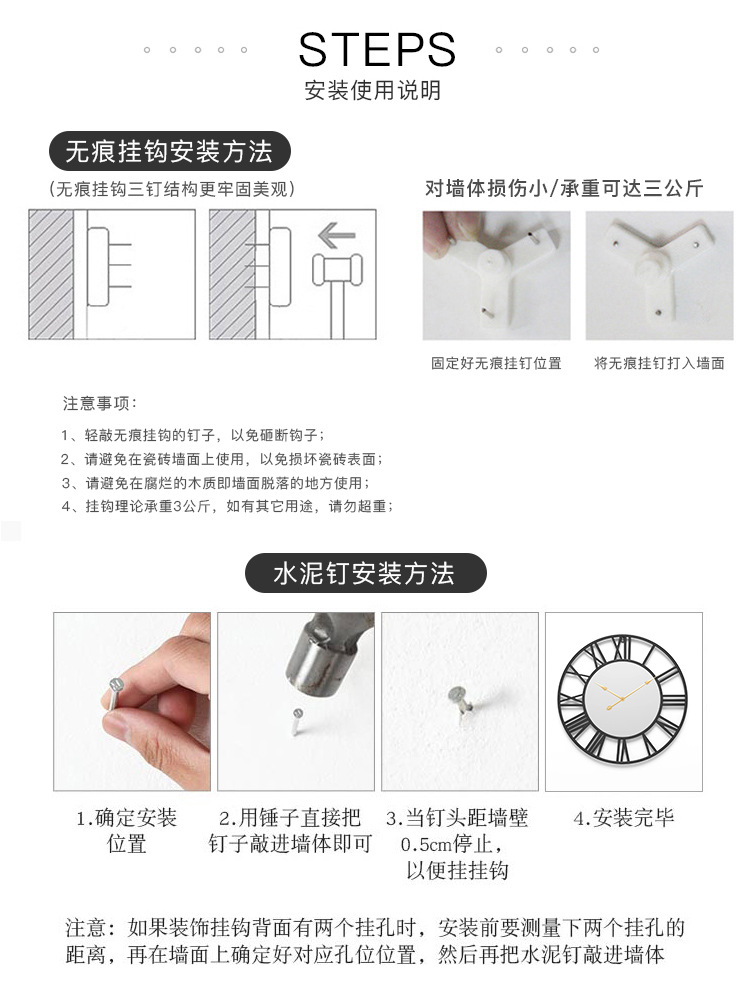 STEPS
安装使用说明

无痕挂钩安装方法

(无痕挂钩三钉结构更牢固美观)

对墙体损伤小/承重可达三公斤

固定好无痕挂钉位置

将无痕挂钉打入墙面

注意事项：

1、轻敲无痕挂钩的钉子，以免砸断钩子；

2、请避免在瓷砖墙面上使用，以免损坏瓷砖表面；

3、请避免在腐烂的木质即墙面脱落的地方使用；

4、挂钩理论承重3公斤，如有其它用途，请勿超重；

水泥钉安装方法

1.确定安装位置

2.用锤子直接把钉子敲进墙体即可

3.当钉头距墙壁0.5cm停止，以便挂挂钩

4.安装完毕

注意：如果装饰挂钩背面有两个挂孔时，安装前要测量下两个挂孔的距离，再在墙面上确定好对应孔位位置，然后再把水泥钉敲进墙体