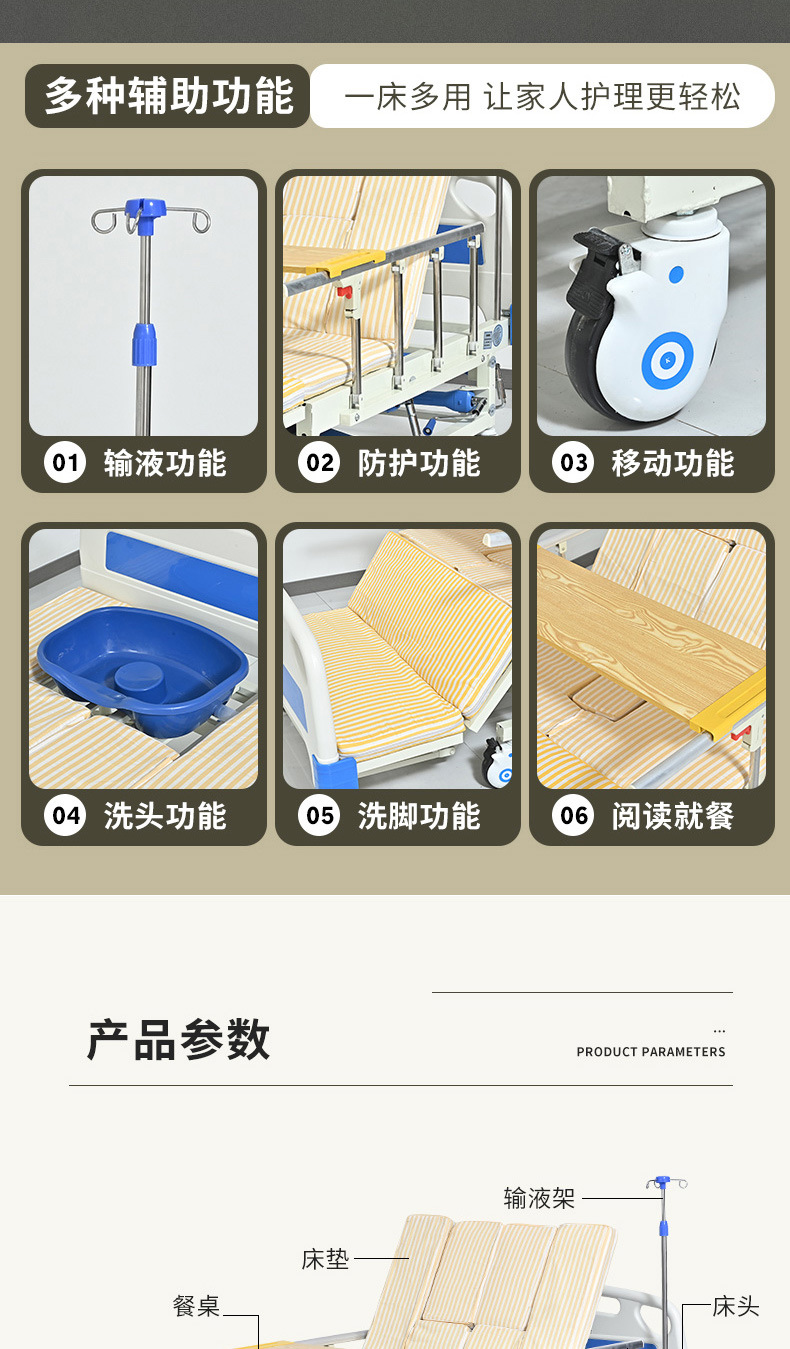 多种辅助功能

一床多用 让家人护理更轻松

01 输液功能

02 防护功能

03 移动功能

04 洗头功能

05 洗脚功能

06 阅读就餐

产品参数

...
PRODUCT PARAMETERS

输液架

床垫

餐桌

床头