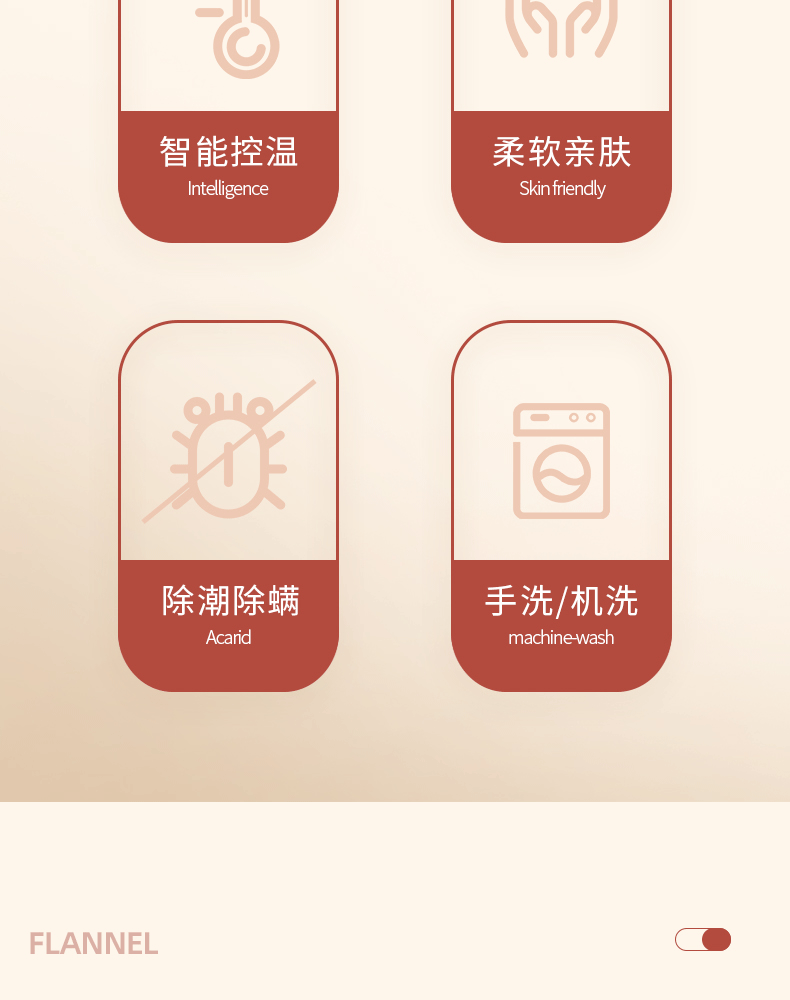 智能控温
Intelligence

柔软亲肤
Skin friendly

除潮除螨
Acarid

手洗/机洗
machine-wash

FLANNEL