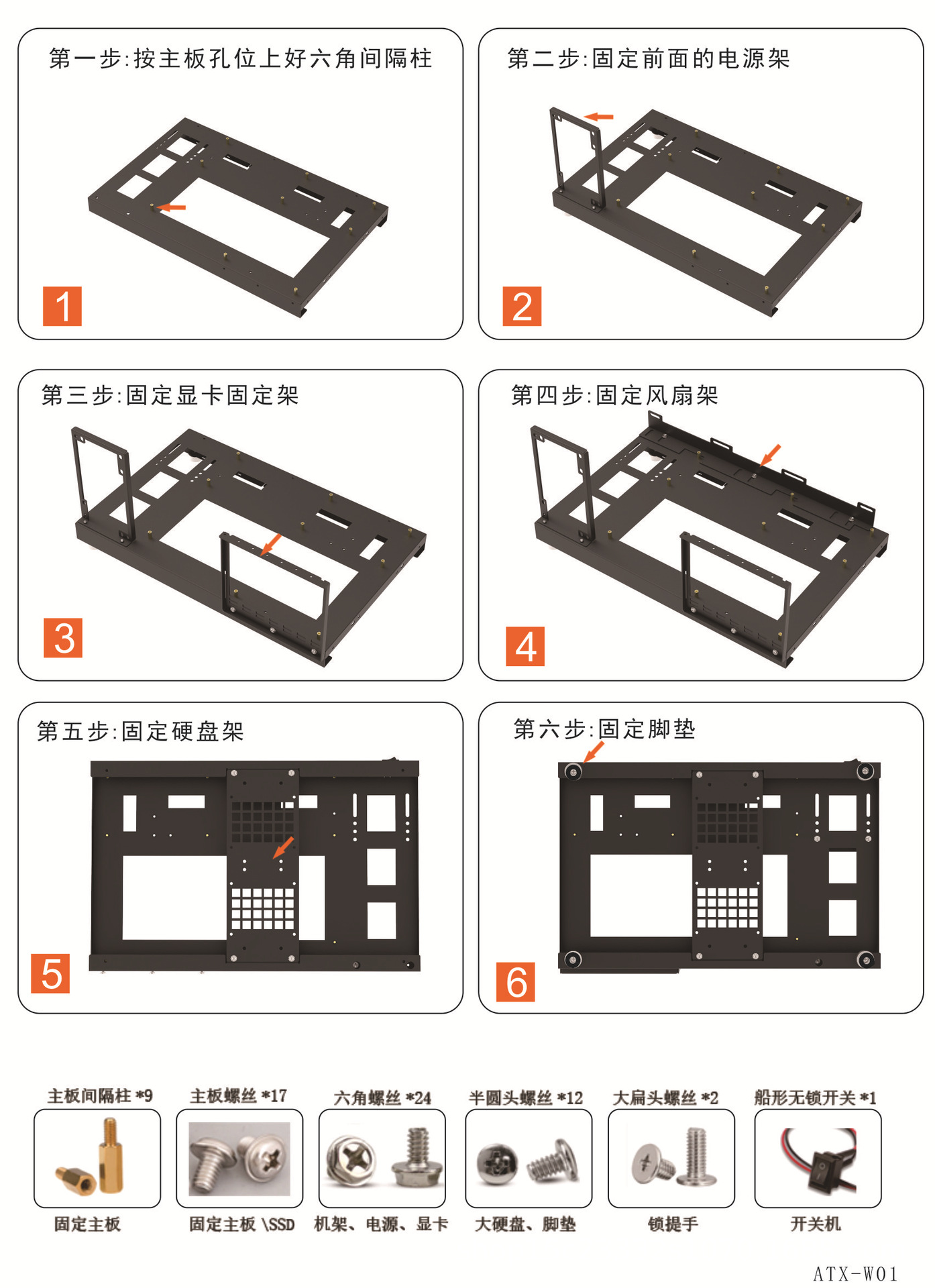 第一步:按主板孔位上好六角间隔柱

1

第二步:固定前面的电源架

2

第三步:固定显卡固定架

3

第四步:固定风扇架

4

第五步:固定硬盘架

5

第六步:固定脚垫

6

主板间隔柱 *9
固定主板

主板螺丝 *17
固定主板 \SSD

六角螺丝 *24
机架、电源、显卡

半圆头螺丝 *12
大硬盘、脚垫

大扁头螺丝 *2
锁提手

船形无锁开关 *1
开关机

ATX-W01