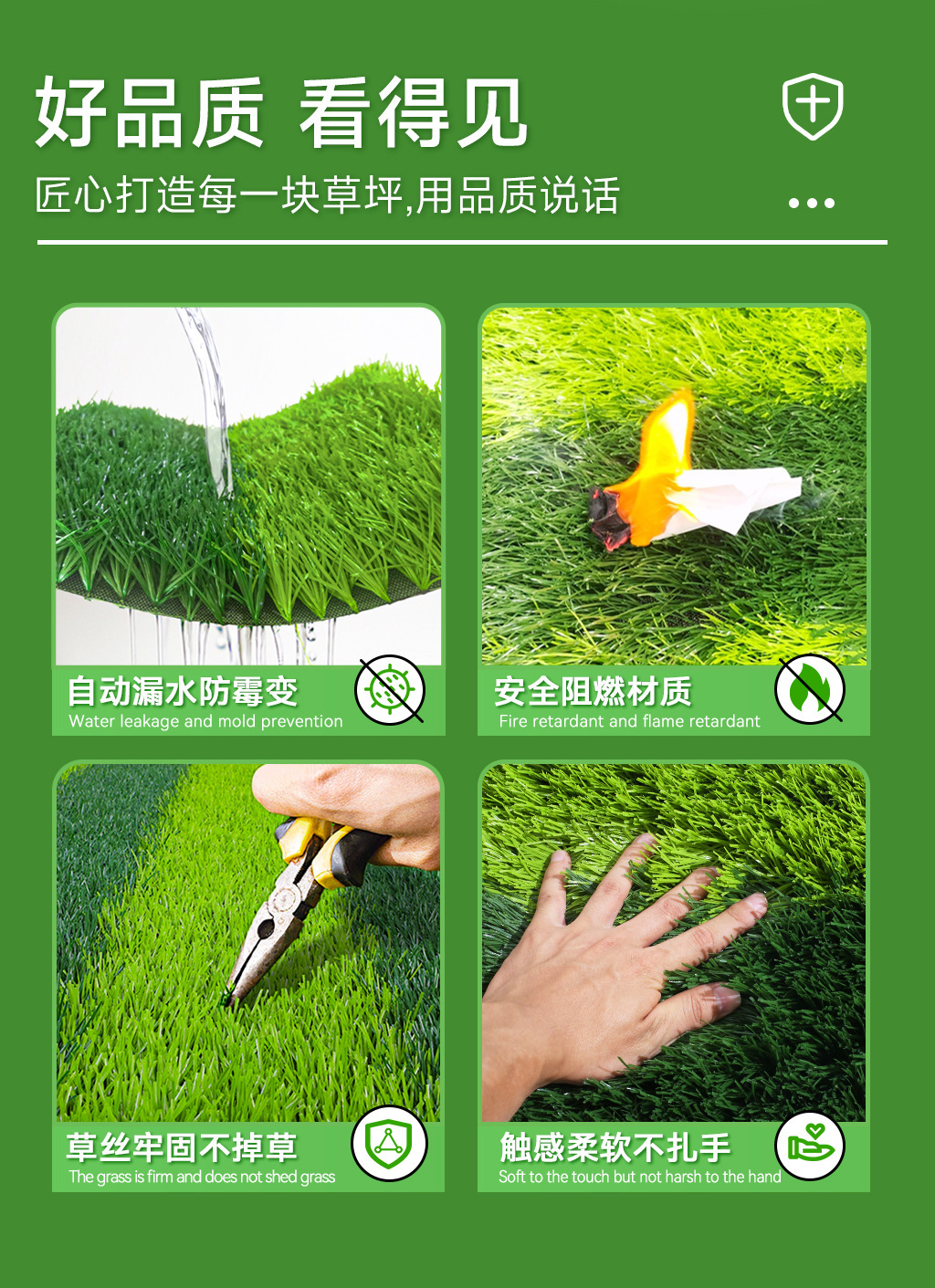 好品质 看得见

匠心打造每一块草坪,用品质说话

自动漏水防霉变
Water leakage and mold prevention

安全阻燃材质
Fire retardant and flame retardant

草丝牢固不掉草
The grass is firm and does not shed grass

触感柔软不扎手
Soft to the touch but not harsh to the hand