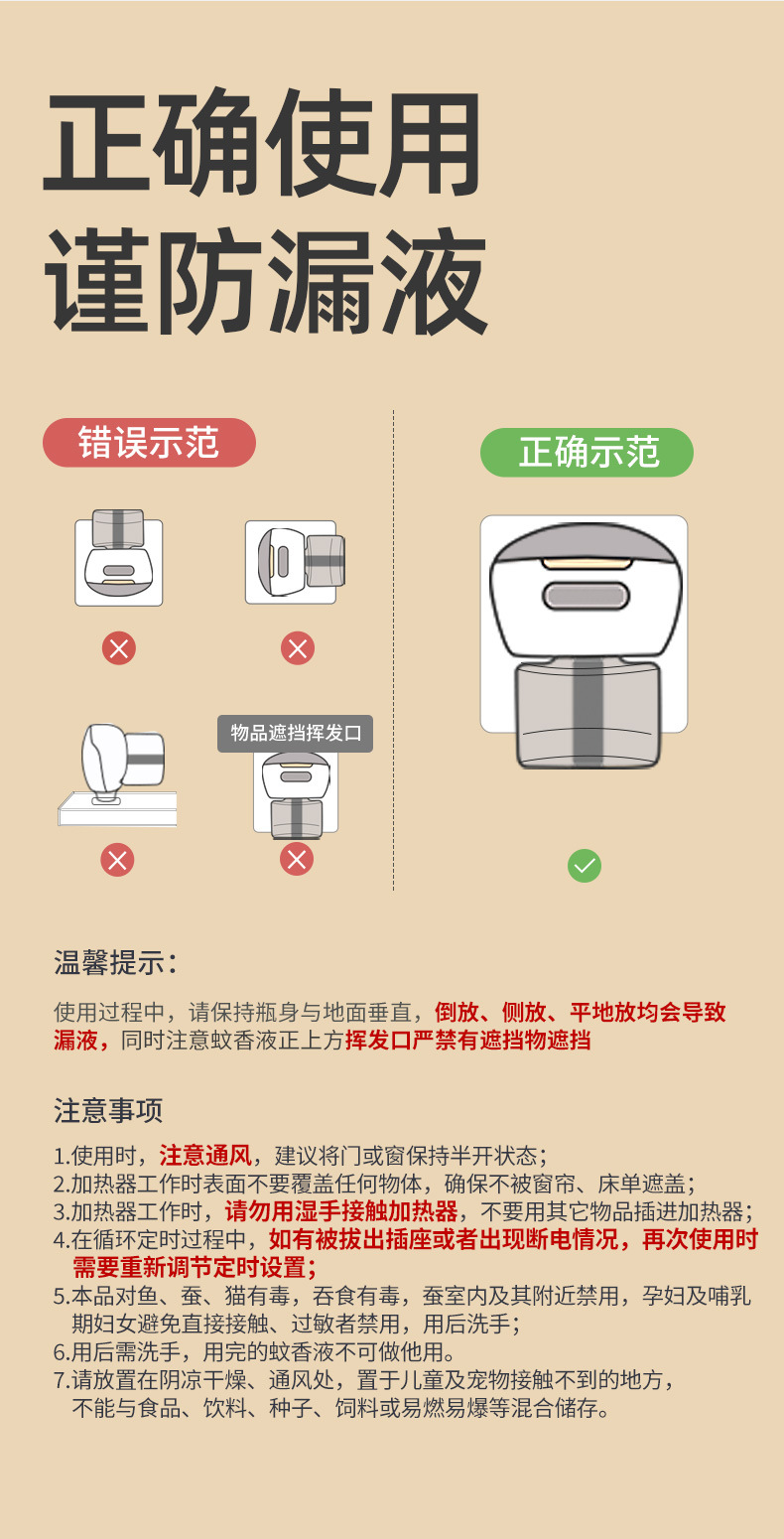 正确使用
谨防漏液

错误示范

物品遮挡挥发口

正确示范

温馨提示：

使用过程中，请保持瓶身与地面垂直，倒放、侧放、平地放均会导致漏液，同时注意蚊香液正上方挥发口严禁有遮挡物遮挡

注意事项

1.使用时，注意通风，建议将门或窗保持半开状态；
2.加热器工作时表面不要覆盖任何物体，确保不被窗帘、床单遮盖；
3.加热器工作时，请勿用湿手接触加热器，不要用其它物品插进加热器；
4.在循环定时过程中，如有被拔出插座或者出现断电情况，再次使用时需要重新调节定时设置；
5.本品对鱼、蚕、猫有毒，吞食有毒，蚕室内及其附近禁用，孕妇及哺乳期妇女避免直接接触、过敏者禁用，用后洗手；
6.用后需洗手，用完的蚊香液不可做他用。
7.请放置在阴凉干燥、通风处，置于儿童及宠物接触不到的地方，不能与食品、饮料、种子、饲料或易燃易爆等混合储存。